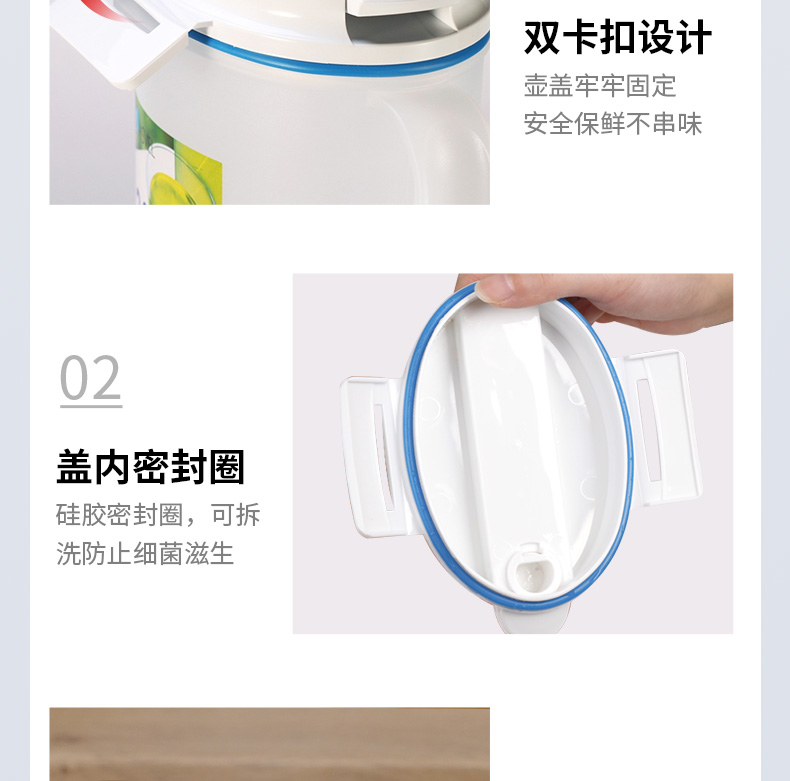 双卡扣设计
壶盖牢牢固定
安全保鲜不串味

02

盖内密封圈
硅胶密封圈，可拆洗防止细菌滋生