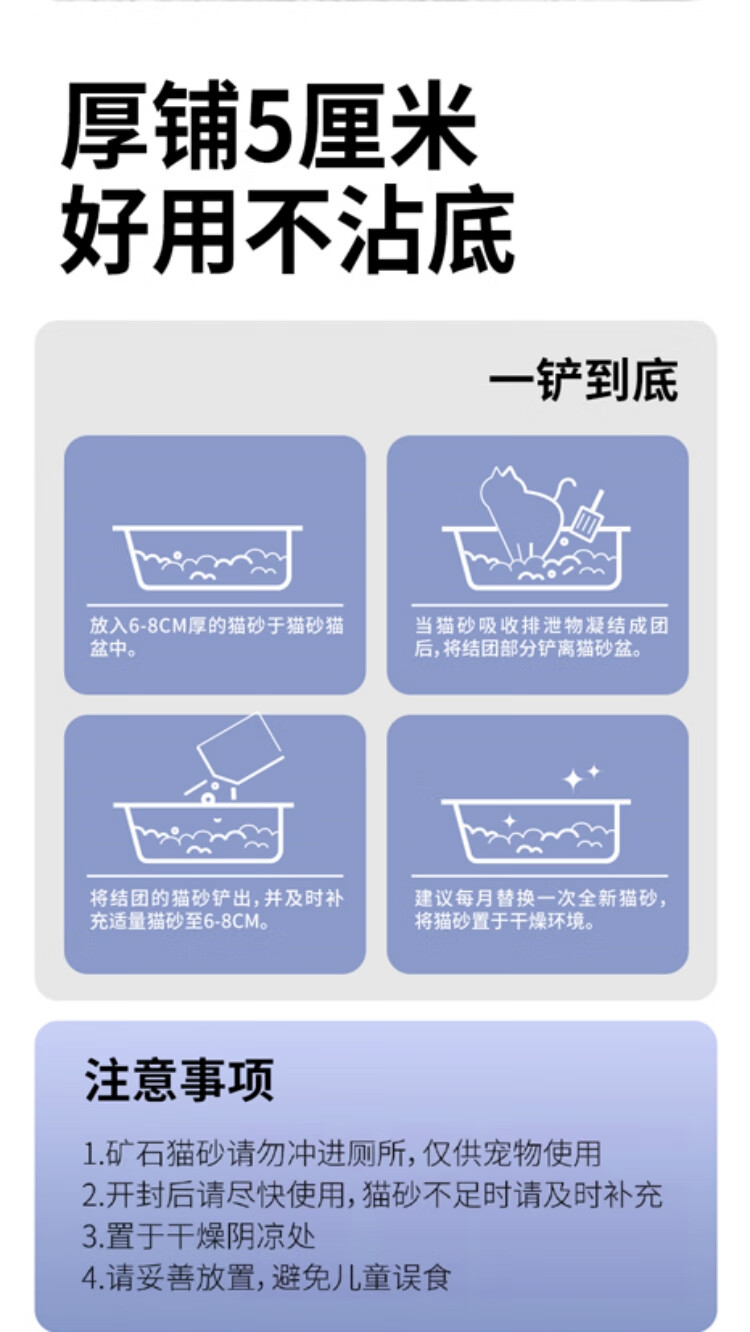 厚铺5厘米
好用不沾底

一铲到底

放入6-8CM厚的猫砂于猫砂猫盆中。

当猫砂吸收排泄物凝结成团后，将结团部分铲离猫砂盆。

将结团的猫砂铲出，并及时补充适量猫砂至6-8CM。

建议每月替换一次全新猫砂，将猫砂置于干燥环境。

注意事项

1.矿石猫砂请勿冲进厕所，仅供宠物使用
2.开封后请尽快使用，猫砂不足时请及时补充
3.置于干燥阴凉处
4.请妥善放置，避免儿童误食