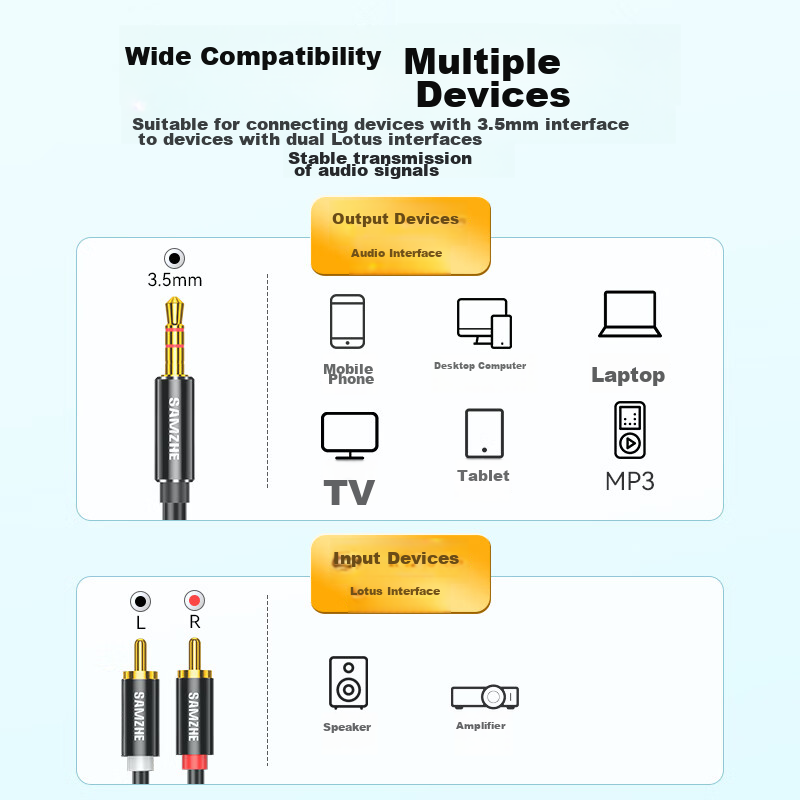 Wide Compatibility Multiple Devices

Suitable for connecting devices with 3.5mm interface to devices with dual Lotus interfaces

Stable transmission of audio signals

Output Devices

Audio Interface

3.5mm

SAMZHE

Mobile Phone

Desktop Computer

Laptop

TV

Tablet

MP3

Input Devices

Lotus Interface

L

R

SAMZHE

SAMZHE

Speaker

Amplifier