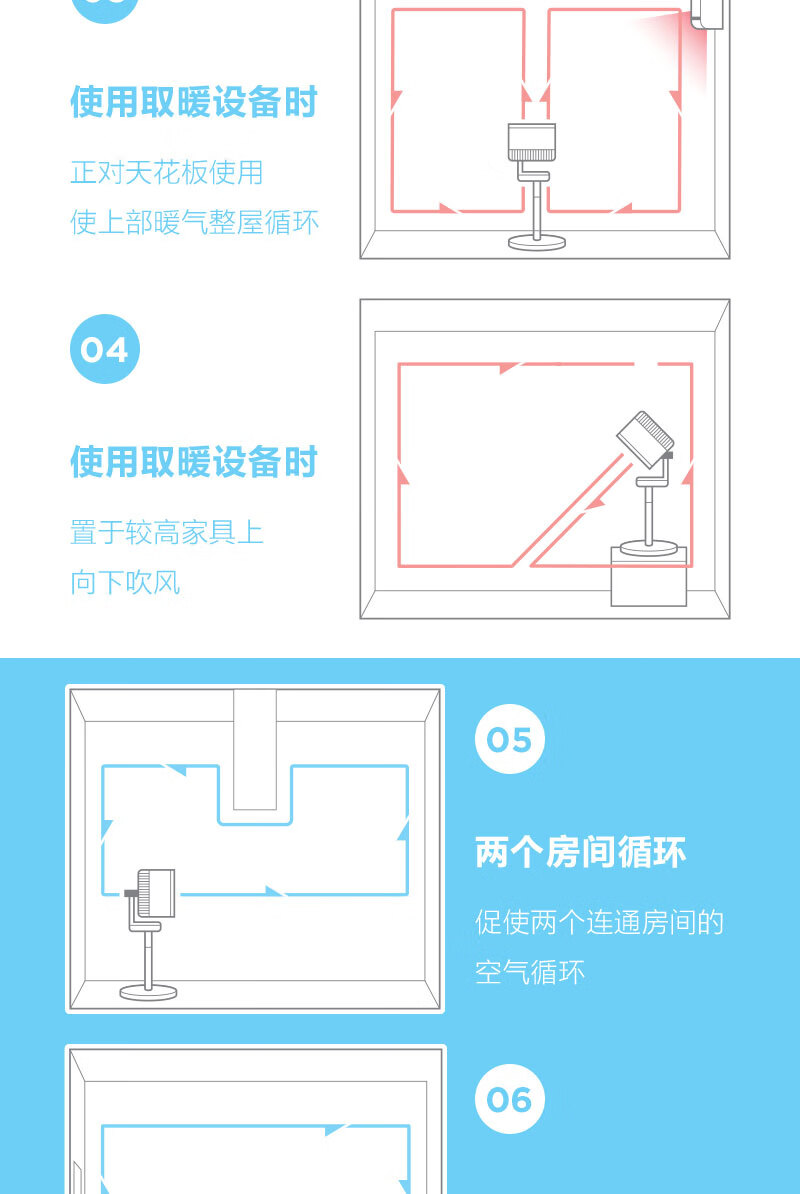 使用取暖设备时

正对天花板使用
使上部暖气整屋循环

04

使用取暖设备时

置于较高家具上
向下吹风

05

两个房间循环

促使两个连通房间的
空气循环

06