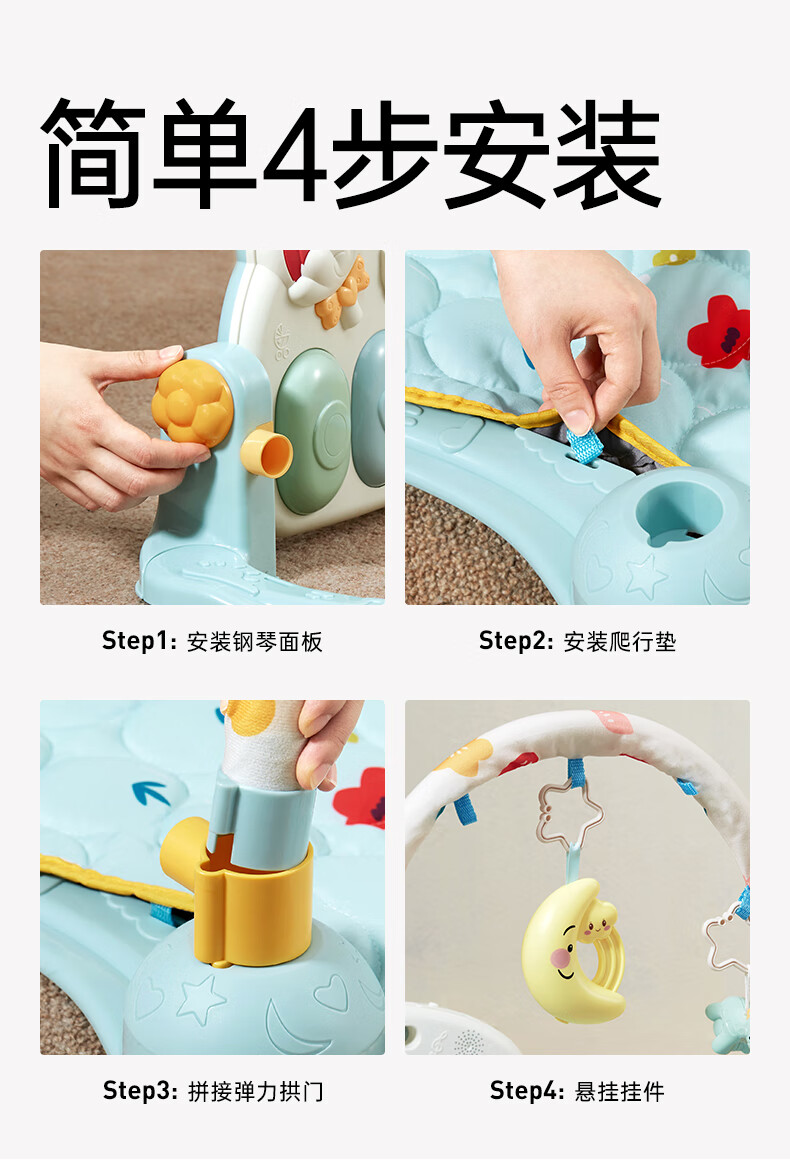 简单4步安装

Step1: 安装钢琴面板

Step2: 安装爬行垫

Step3: 拼接弹力拱门

Step4: 悬挂挂件