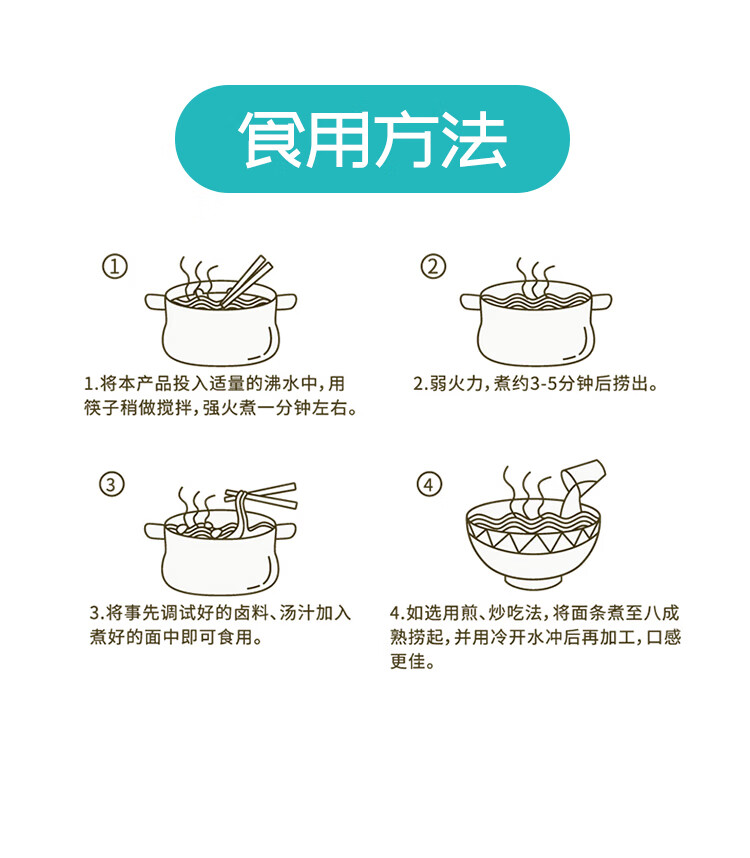 食用方法

①

1.将本产品投入适量的沸水中，用筷子稍做搅拌，强火煮一分钟左右。

②

2.弱火力，煮约3-5分钟后捞出。

③

3.将事先调试好的卤料、汤汁加入煮好的面中即可食用。

④

4.如选用煎、炒吃法，将面条煮至八成熟捞起，并用冷开水冲后再加工，口感更佳。