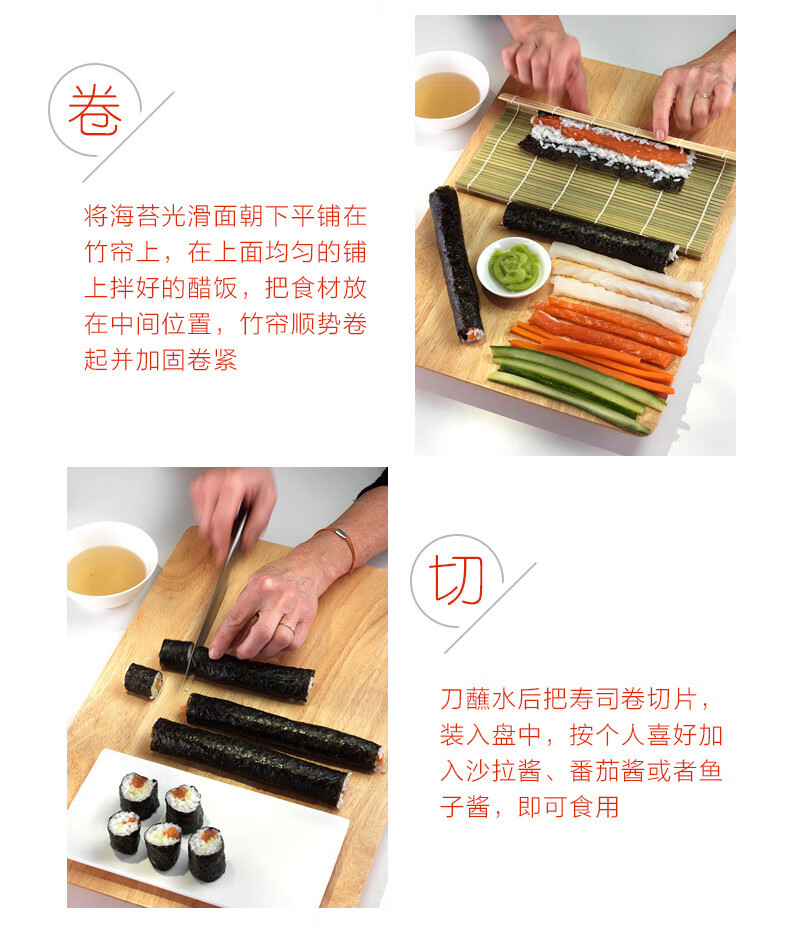 卷

将海苔光滑面朝下平铺在竹帘上，在上面均匀的铺上拌好的醋饭，把食材放在中间位置，竹帘顺势卷起并加固卷紧

切

刀蘸水后把寿司卷切片，装入盘中，按个人喜好加入沙拉酱、番茄酱或者鱼子酱，即可食用