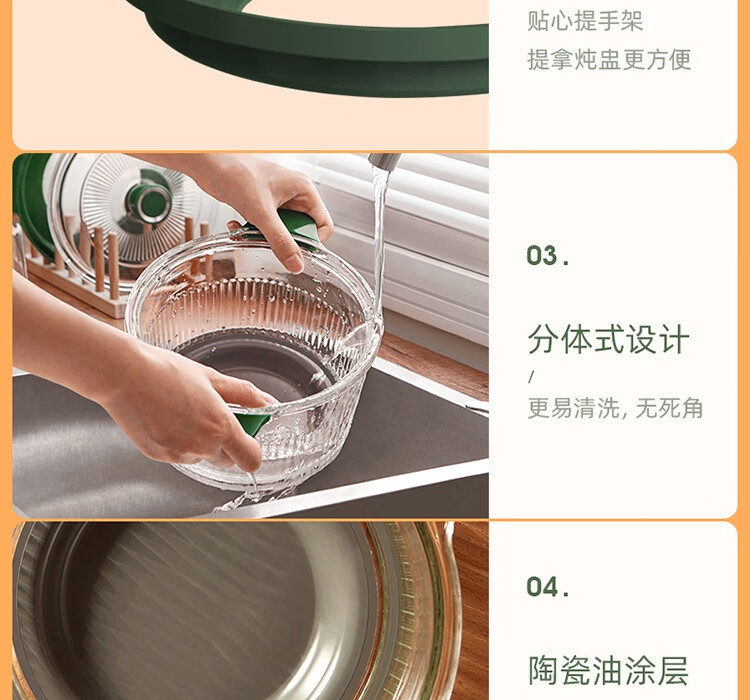 贴心提手架
提拿炖盅更方便

03.

分体式设计
/
更易清洗, 无死角

04.

陶瓷油涂层