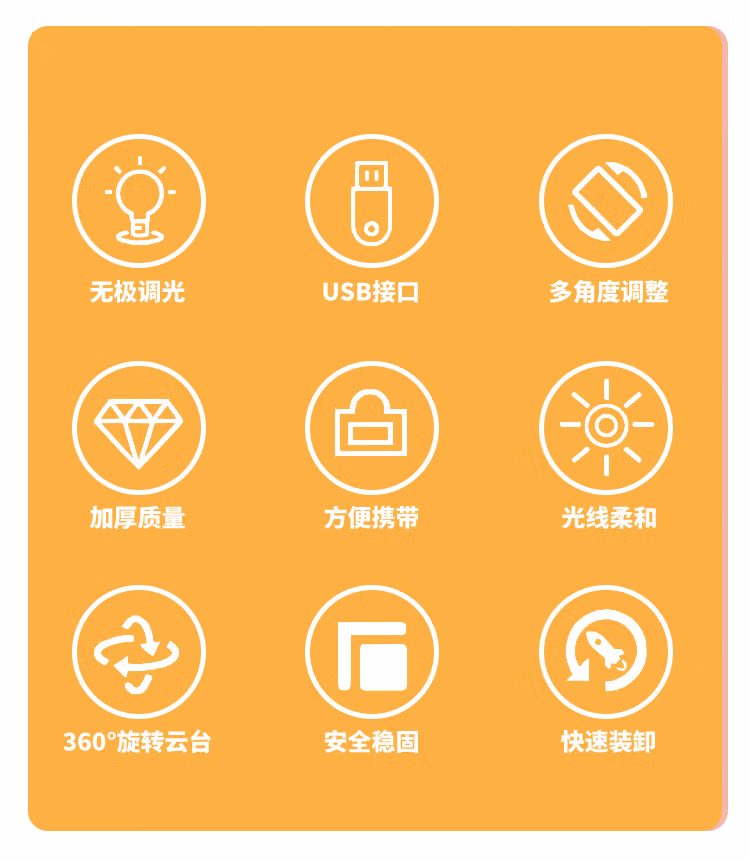 无极调光

USB接口

多角度调整

加厚质量

方便携带

光线柔和

360°旋转云台

安全稳固

快速装卸