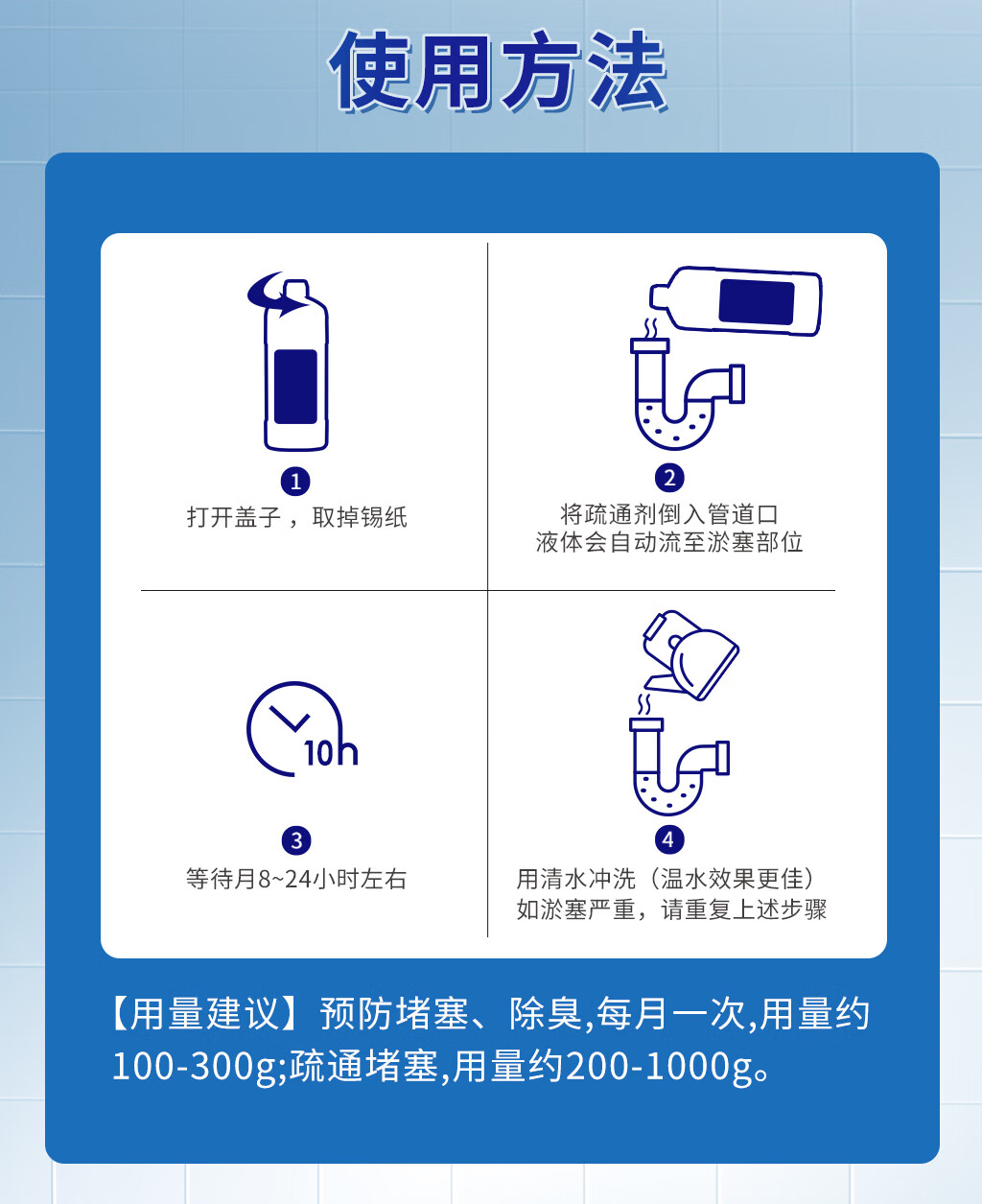 使用方法

1
打开盖子，取掉锡纸

2
将疏通剂倒入管道口
液体会自动流至淤塞部位

10h

3
等待月8~24小时左右

4
用清水冲洗（温水效果更佳）
如淤塞严重，请重复上述步骤

【用量建议】预防堵塞、除臭,每月一次,用量约100-300g;疏通堵塞,用量约200-1000g。