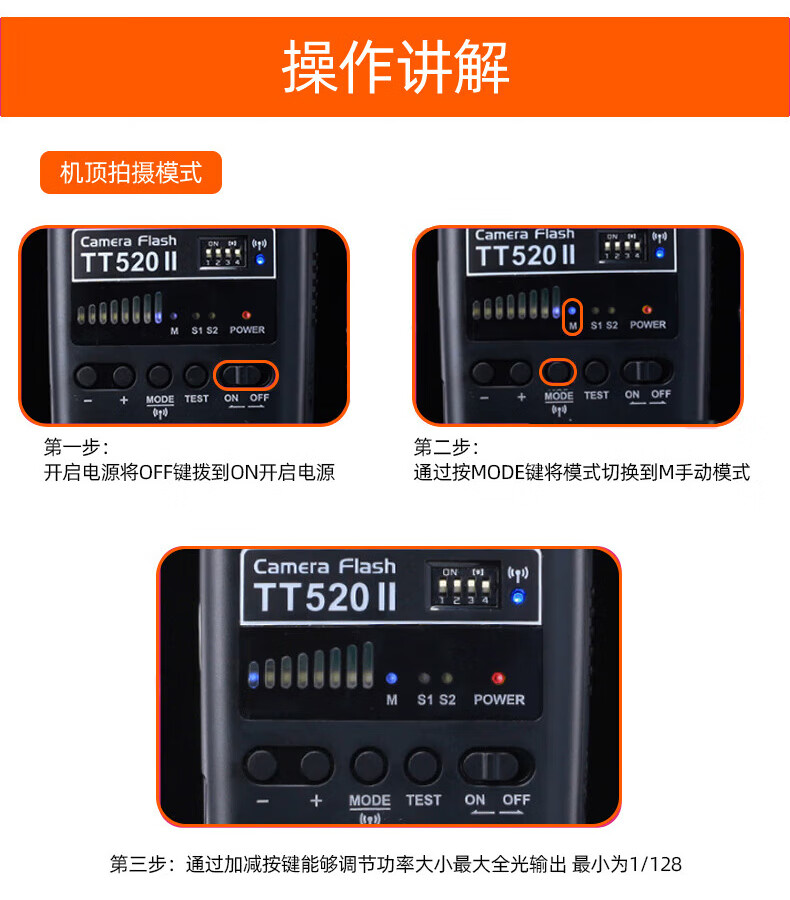 操作讲解

机顶拍摄模式

Camera Flash
TT520 II
ON
1 2 3 4
M S1 S2 POWER
− + MODE TEST ON OFF

第一步：
开启电源将OFF键拨到ON开启电源

Camera Flash
TT520 II
ON
1 2 3 4
M S1 S2 POWER
− + MODE TEST ON OFF

第二步：
通过按MODE键将模式切换到M手动模式

Camera Flash
TT520 II
ON
1 2 3 4
M S1 S2 POWER
− + MODE TEST ON OFF

第三步：通过加减按键能够调节功率大小最大全光输出 最小为1/128