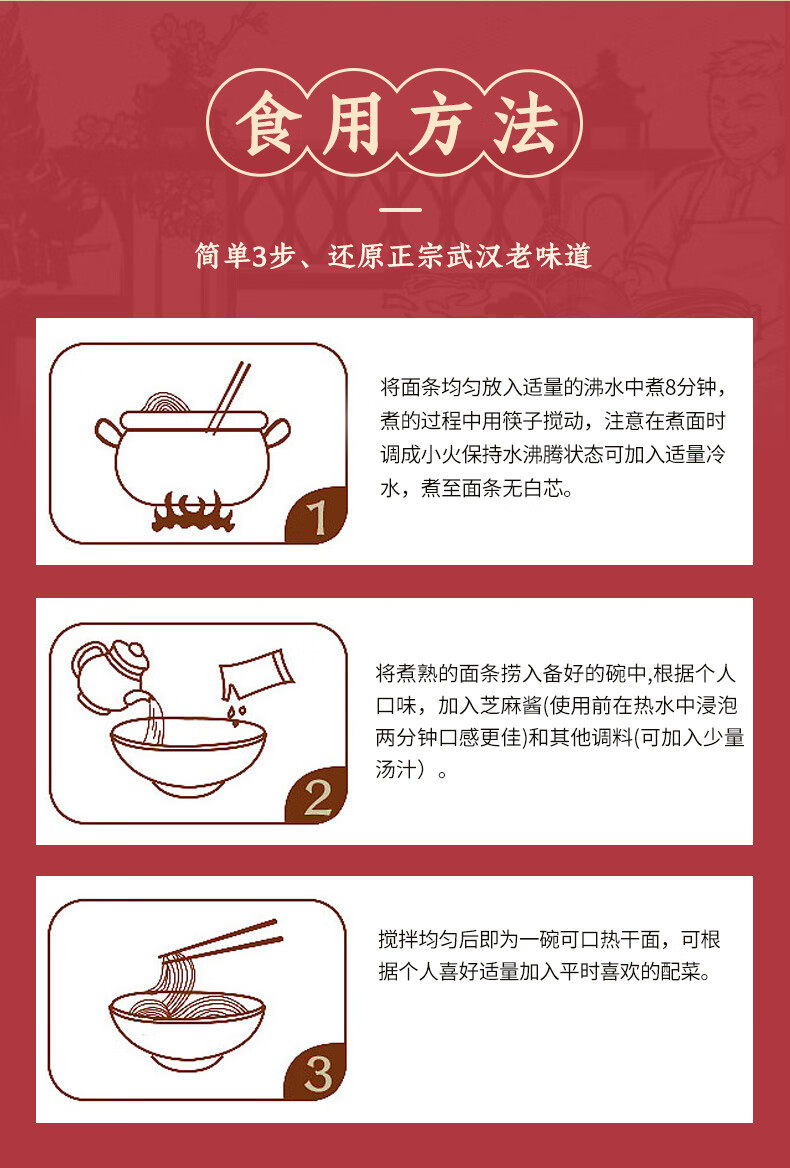 食用方法

简单3步、还原正宗武汉老味道

1

将面条均匀放入适量的沸水中煮8分钟，煮的过程中用筷子搅动，注意在煮面时调成小火保持水沸腾状态可加入适量冷水，煮至面条无白芯。

2

将煮熟的面条捞入备好的碗中,根据个人口味，加入芝麻酱(使用前在热水中浸泡两分钟口感更佳)和其他调料(可加入少量汤汁）。

3

搅拌均匀后即为一碗可口热干面，可根据个人喜好适量加入平时喜欢的配菜。