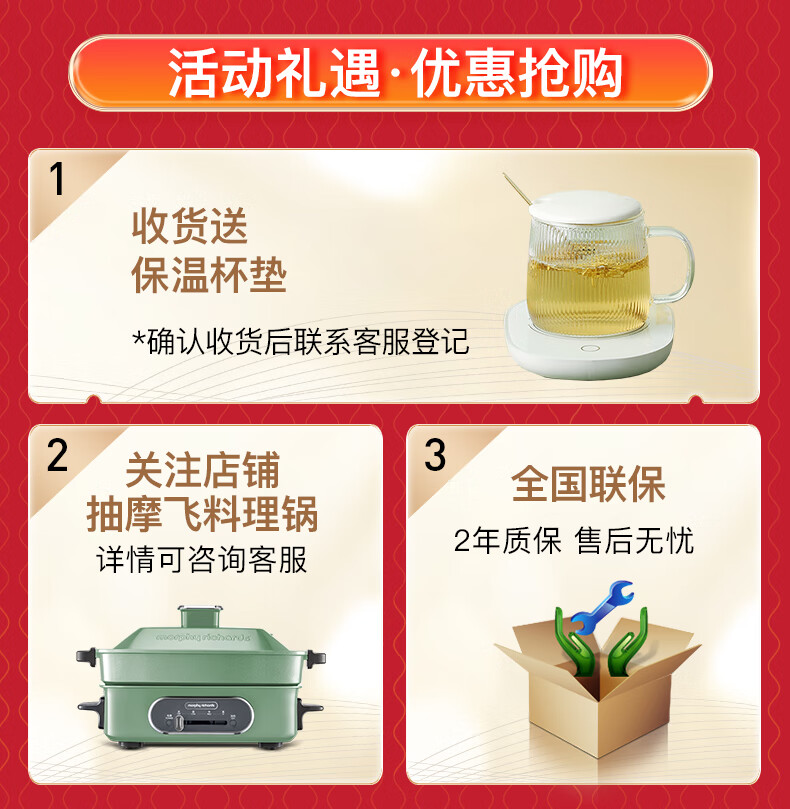 活动礼遇·优惠抢购

1

收货送
保温杯垫

*确认收货后联系客服登记

2

关注店铺
抽摩飞料理锅
详情可咨询客服

morphy richards

morphy richards

3

全国联保
2年质保 售后无忧