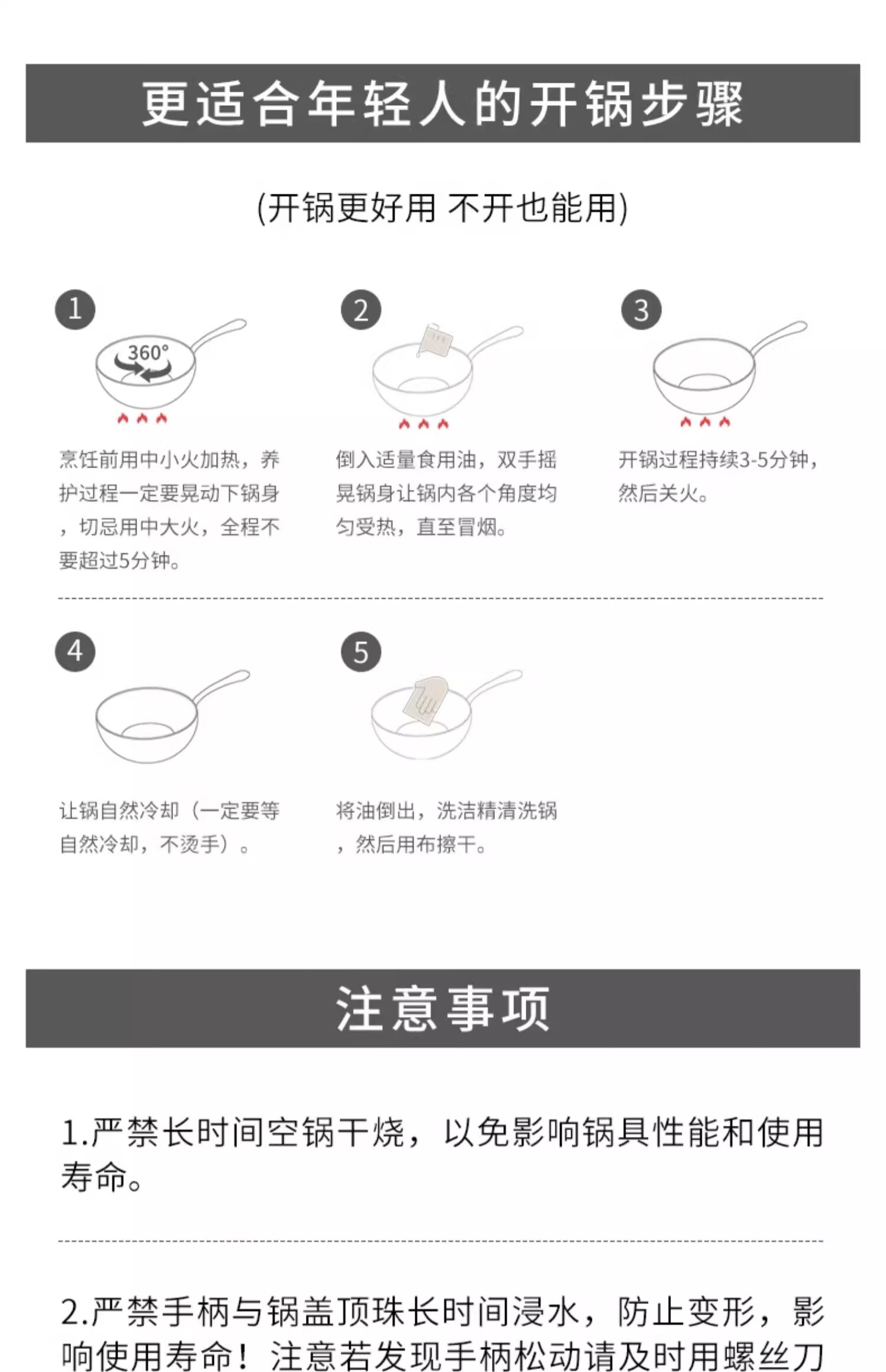 更适合年轻人的开锅步骤

(开锅更好用 不开也能用)

1

360°

烹饪前用中小火加热，养护过程一定要晃动下锅身，切忌用中大火，全程不要超过5分钟。

2

倒入适量食用油，双手摇晃锅身让锅内各个角度均匀受热，直至冒烟。

3

开锅过程持续3-5分钟，然后关火。

4

让锅自然冷却（一定要等自然冷却，不烫手）。

5

将油倒出，洗洁精清洗锅，然后用布擦干。

注意事项

1.严禁长时间空锅干烧，以免影响锅具性能和使用寿命。

2.严禁手柄与锅盖顶珠长时间浸水，防止变形，影响使用寿命！注意若发现手柄松动请及时用螺丝刀