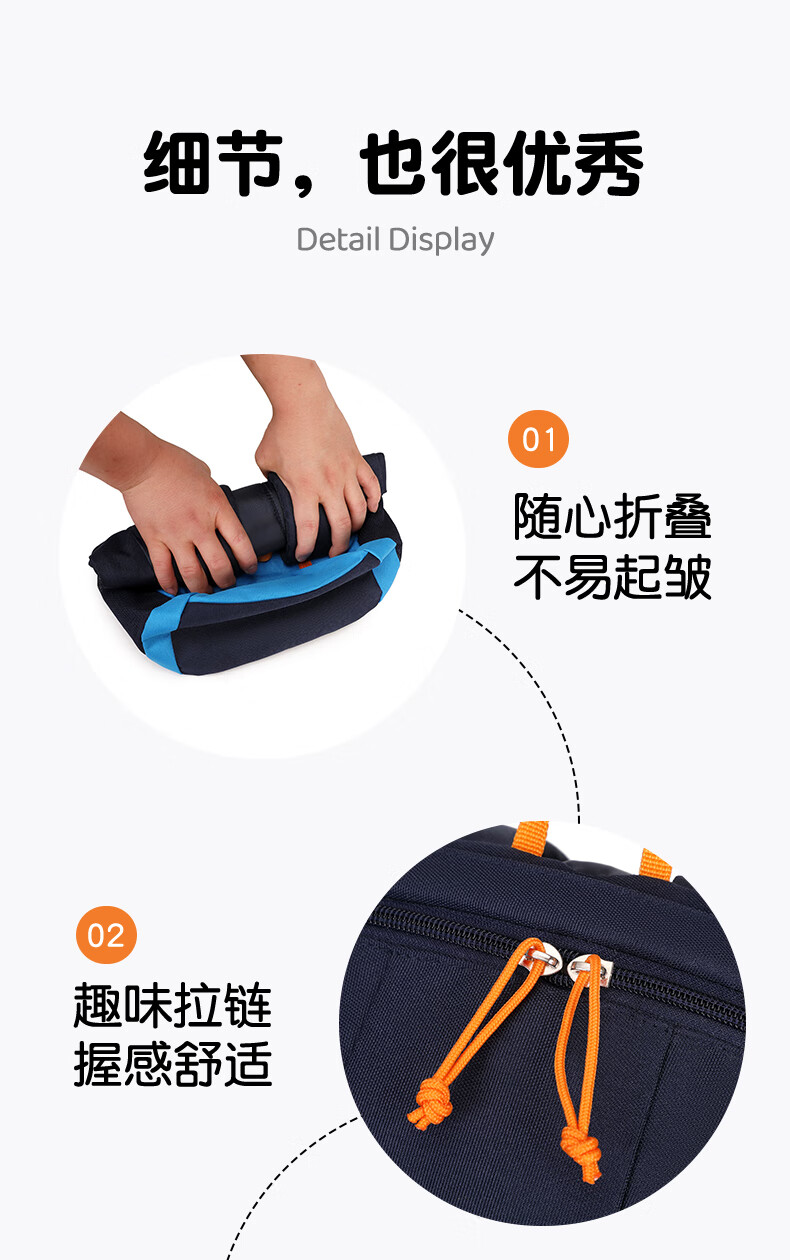 细节，也很优秀

Detail Display

01

随心折叠
不易起皱

02

趣味拉链
握感舒适