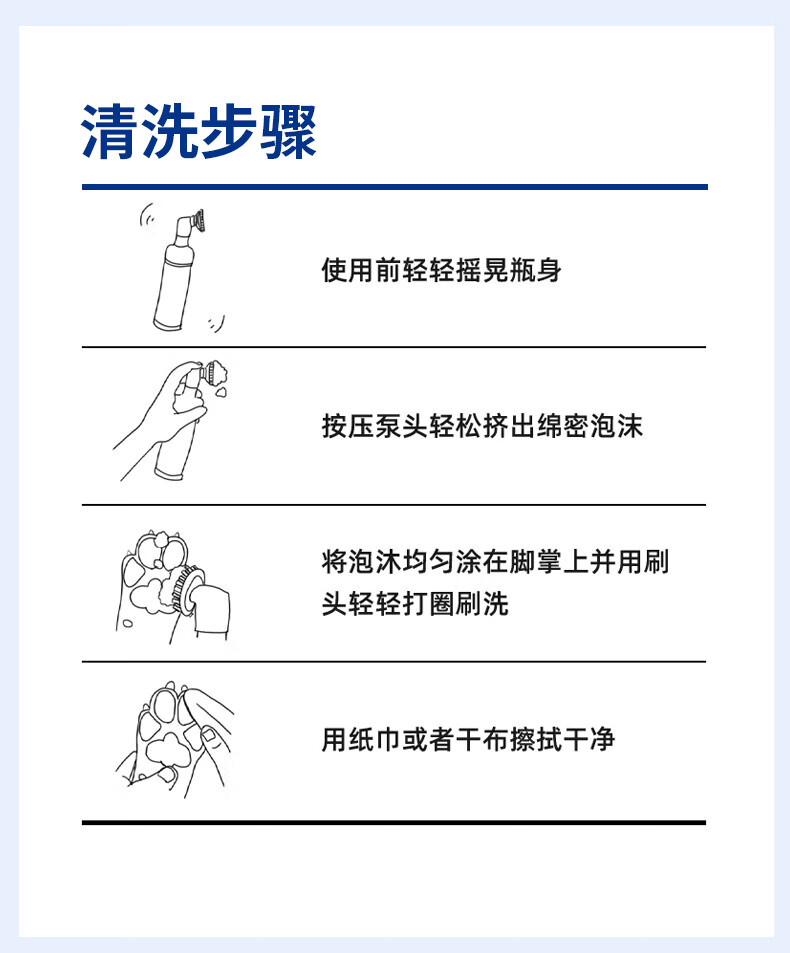 清洗步骤

使用前轻轻摇晃瓶身

按压泵头轻松挤出绵密泡沫

将泡沫均匀涂在脚掌上并用刷头轻轻打圈刷洗

用纸巾或者干布擦拭干净