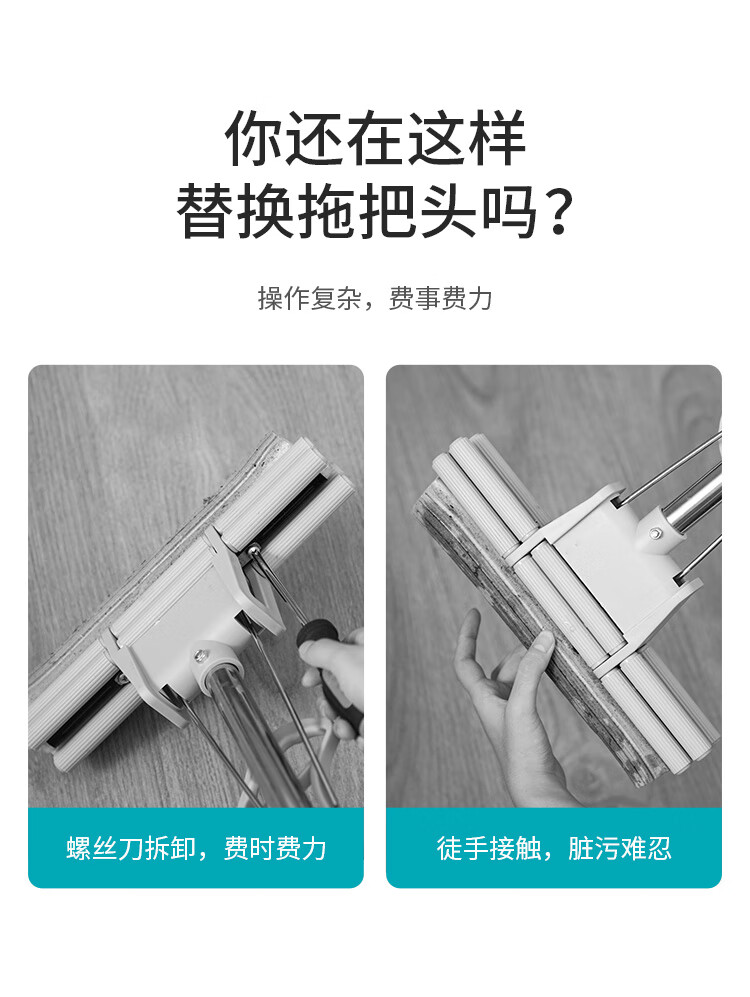 你还在这样
替换拖把头吗？

操作复杂，费事费力

螺丝刀拆卸，费时费力

徒手接触，脏污难忍