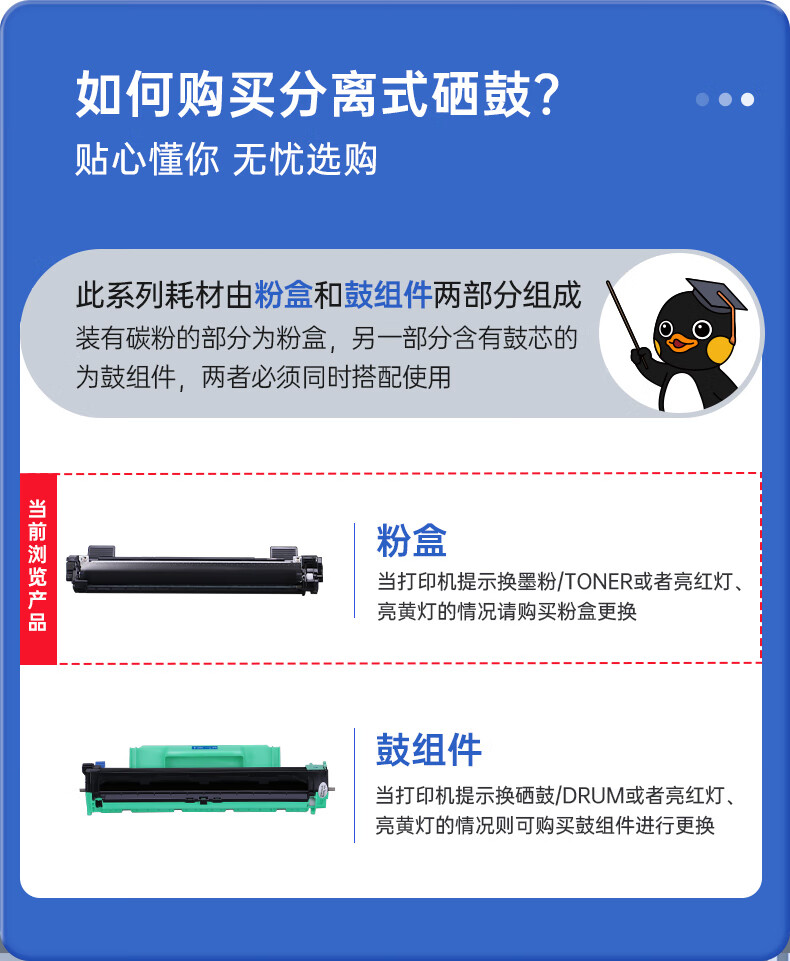 如何购买分离式硒鼓?
贴心懂你 无忧选购

此系列耗材由粉盒和鼓组件两部分组成
装有碳粉的部分为粉盒，另一部分含有鼓芯的为鼓组件，两者必须同时搭配使用

当前浏览产品

粉盒
当打印机提示换墨粉/TONER或者亮红灯、亮黄灯的情况请购买粉盒更换

鼓组件
当打印机提示换硒鼓/DRUM或者亮红灯、亮黄灯的情况则可购买鼓组件进行更换