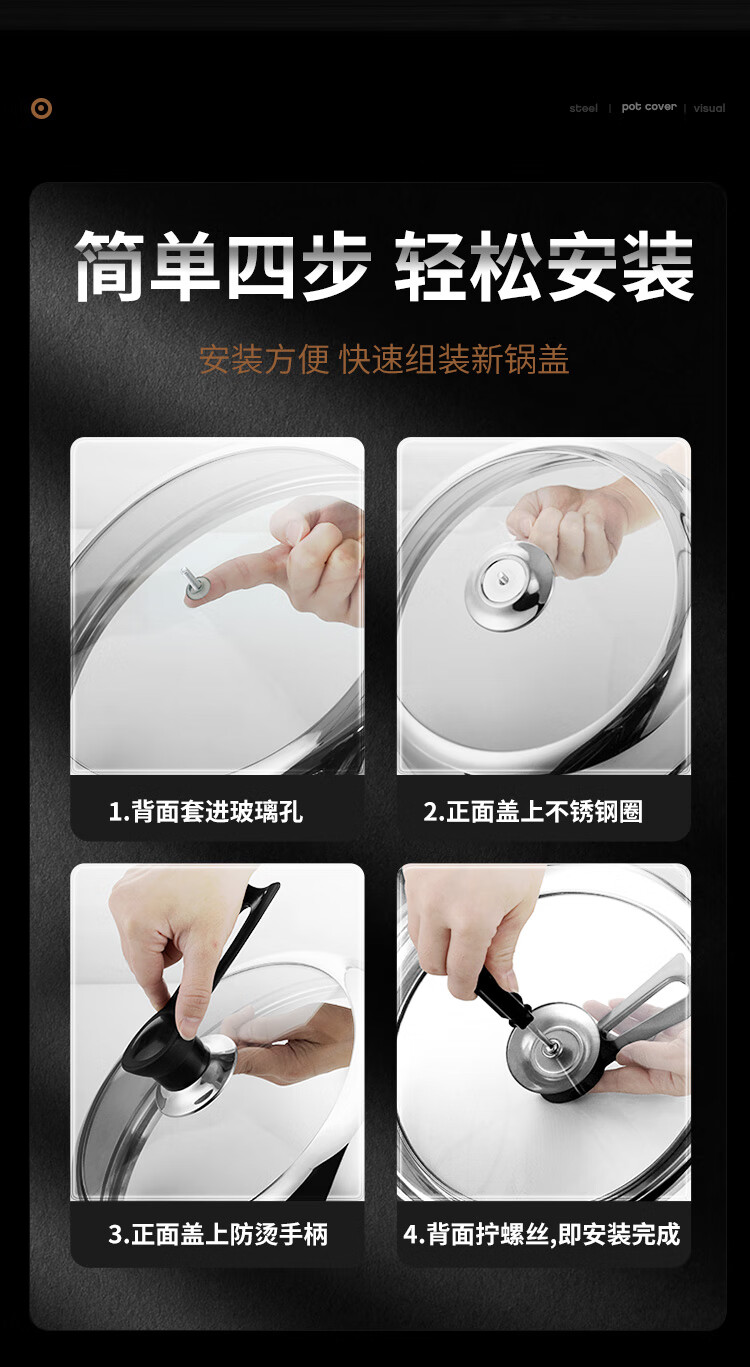 steel | pot cover | visual

简单四步 轻松安装

安装方便 快速组装新锅盖

1.背面套进玻璃孔

2.正面盖上不锈钢圈

3.正面盖上防烫手柄

4.背面拧螺丝,即安装完成