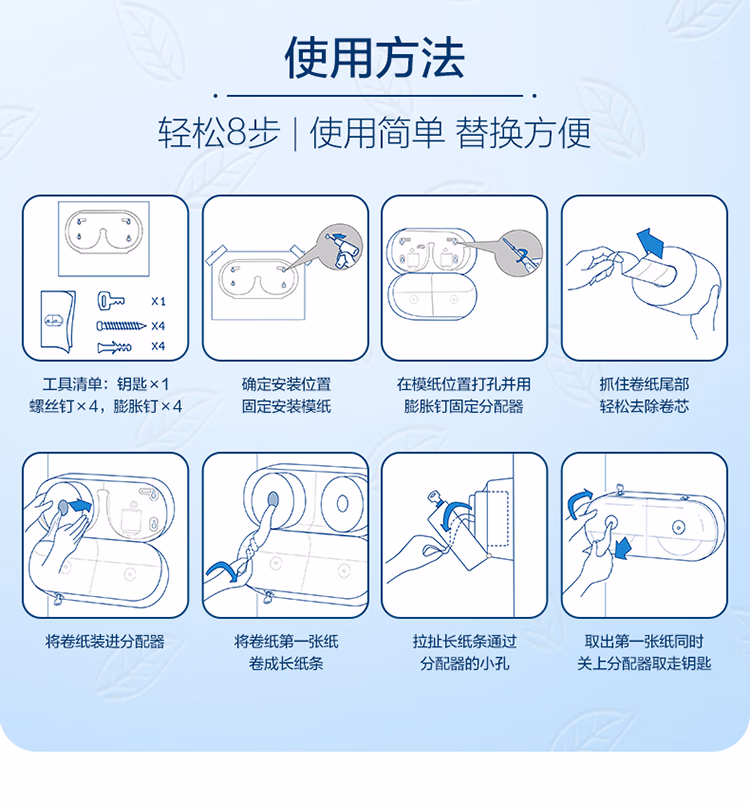 使用方法

轻松8步 | 使用简单 替换方便

X 1
X 4
X 4

工具清单：钥匙×1
螺丝钉×4，膨胀钉×4

确定安装位置
固定安装模纸

在模纸位置打孔并用
膨胀钉固定分配器

抓住卷纸尾部
轻松去除卷芯

将卷纸装进分配器

将卷纸第一张纸
卷成长纸条

拉扯长纸条通过
分配器的小孔

取出第一张纸同时
关上分配器取走钥匙