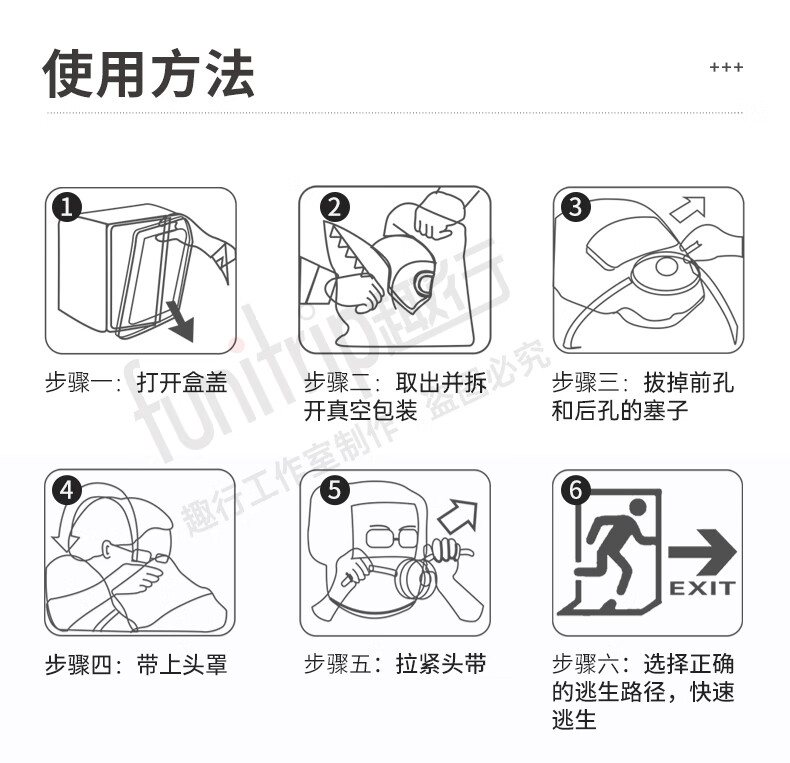 使用方法

+++

1

步骤一：打开盒盖

2

步骤二：取出并拆开真空包装

3

步骤三：拔掉前孔和后孔的塞子

4

步骤四：带上头罩

5

步骤五：拉紧头带

6

EXIT

步骤六：选择正确的逃生路径，快速逃生

funtrip趣行

趣行工作室制作 盗图必究