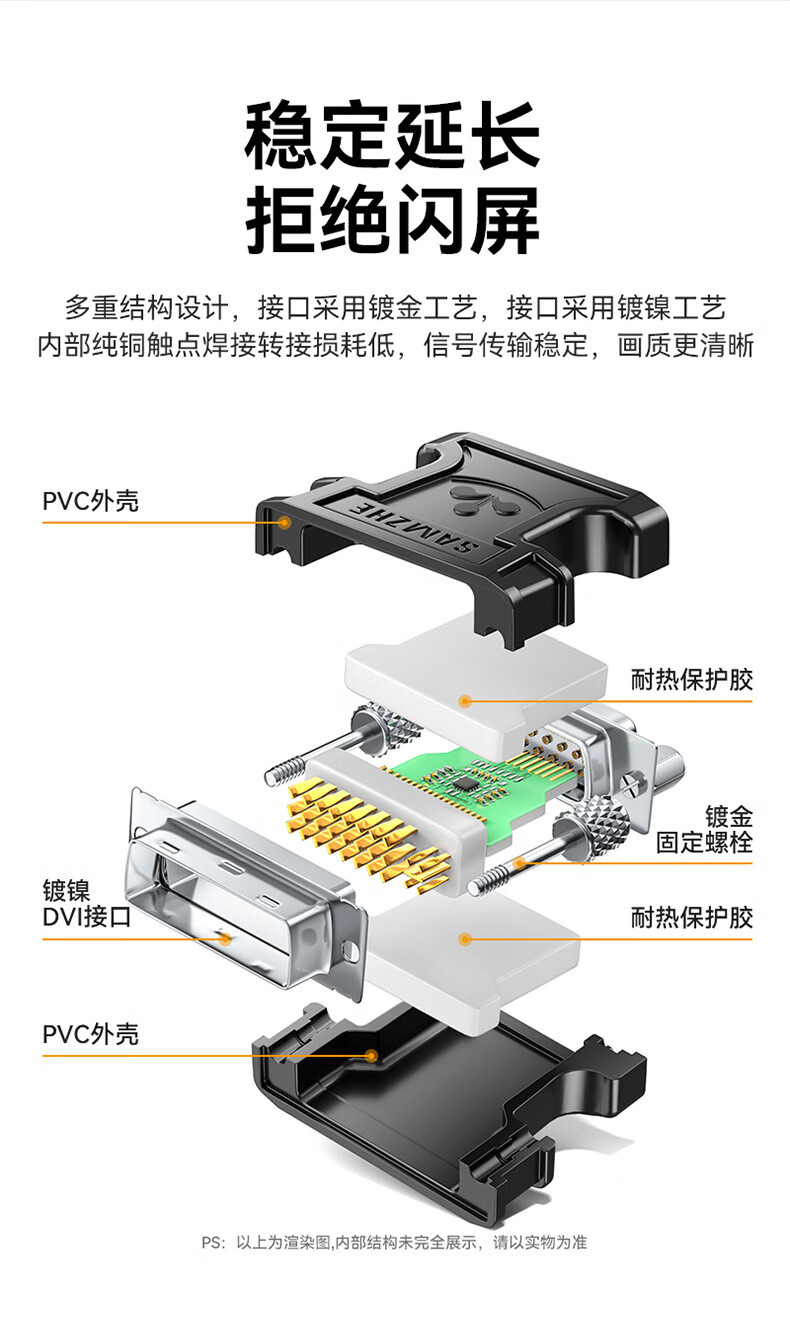 稳定延长
拒绝闪屏

多重结构设计，接口采用镀金工艺，接口采用镀镍工艺
内部纯铜触点焊接转接损耗低，信号传输稳定，画质更清晰

PVC外壳

SAMZHE

耐热保护胶

镀金
固定螺栓

镀镍
DVI接口

耐热保护胶

PVC外壳

PS：以上为渲染图,内部结构未完全展示，请以实物为准