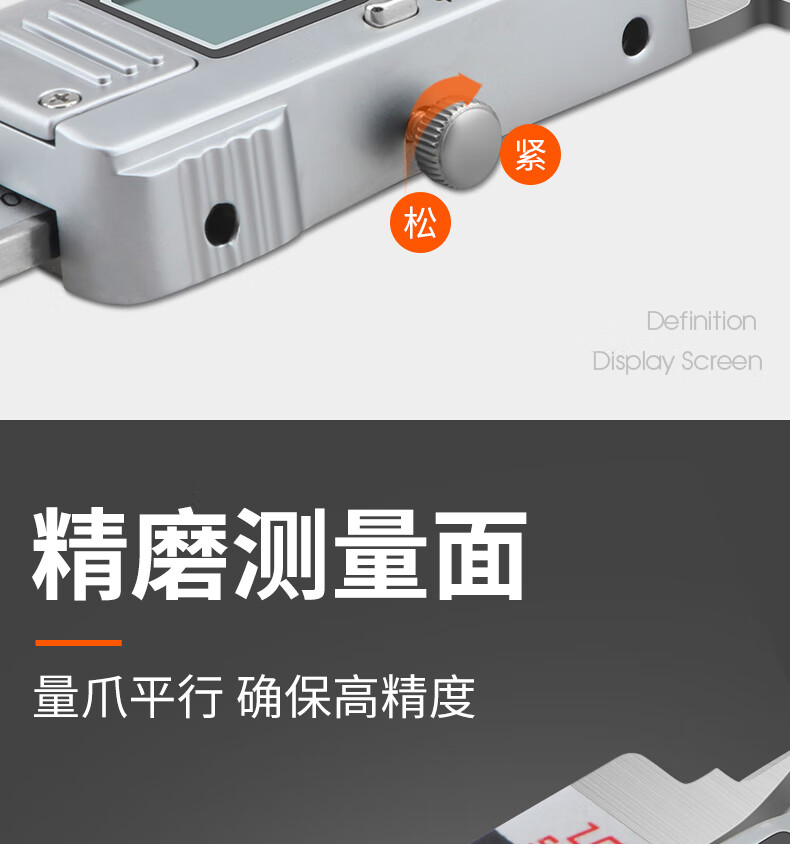 紧

松

Definition
Display Screen

精磨测量面

量爪平行 确保高精度