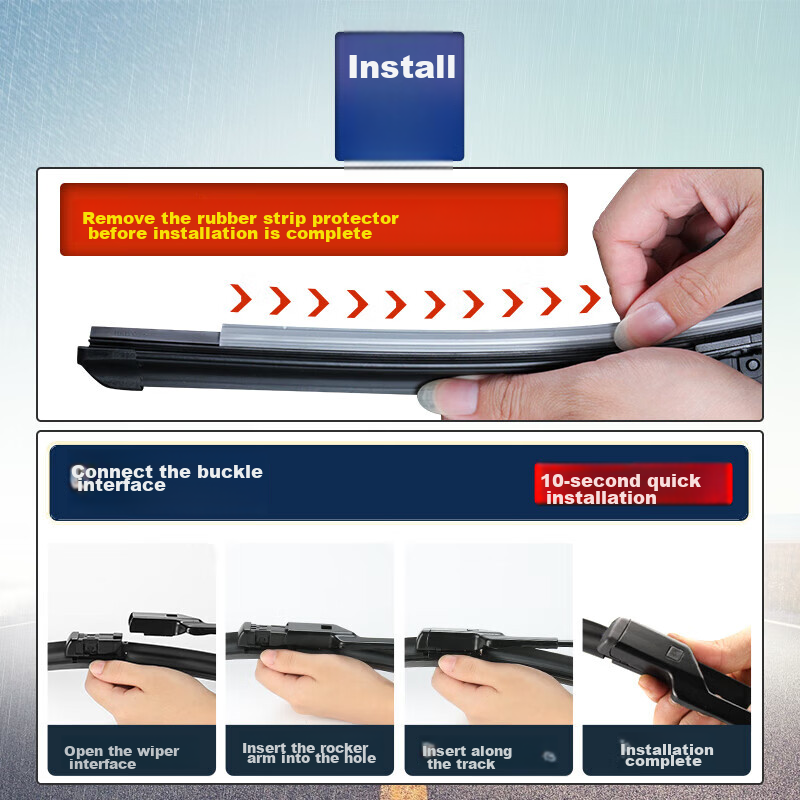 Install

Remove the rubber strip protector before installation is complete

Connect the buckle interface

10-second quick installation

Open the wiper interface

Insert the rocker arm into the hole

Insert along the track

Installation complete