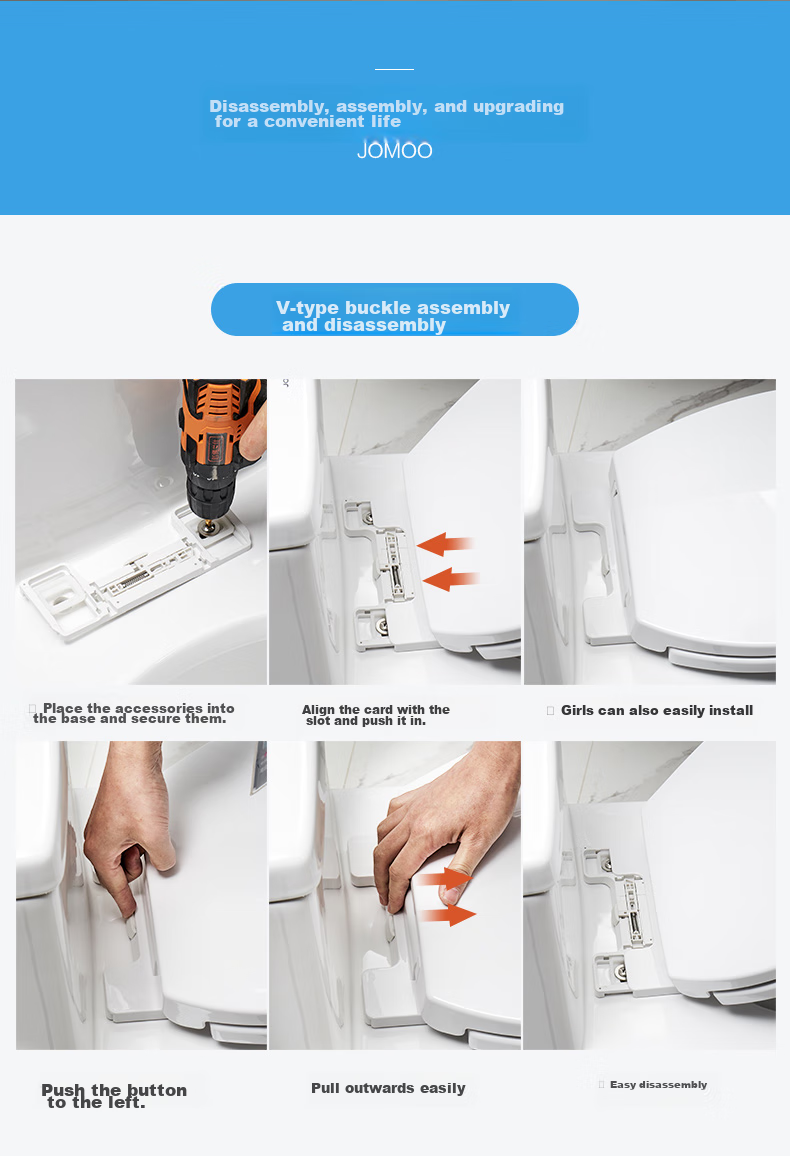 Disassembly, assembly, and upgrading for a convenient life

JOMOO

V-type buckle assembly and disassembly

Place the accessories into the base and secure them.

Align the card with the slot and push it in.

Girls can also easily install

Push the button to the left.

Pull outwards easily

Easy disassembly