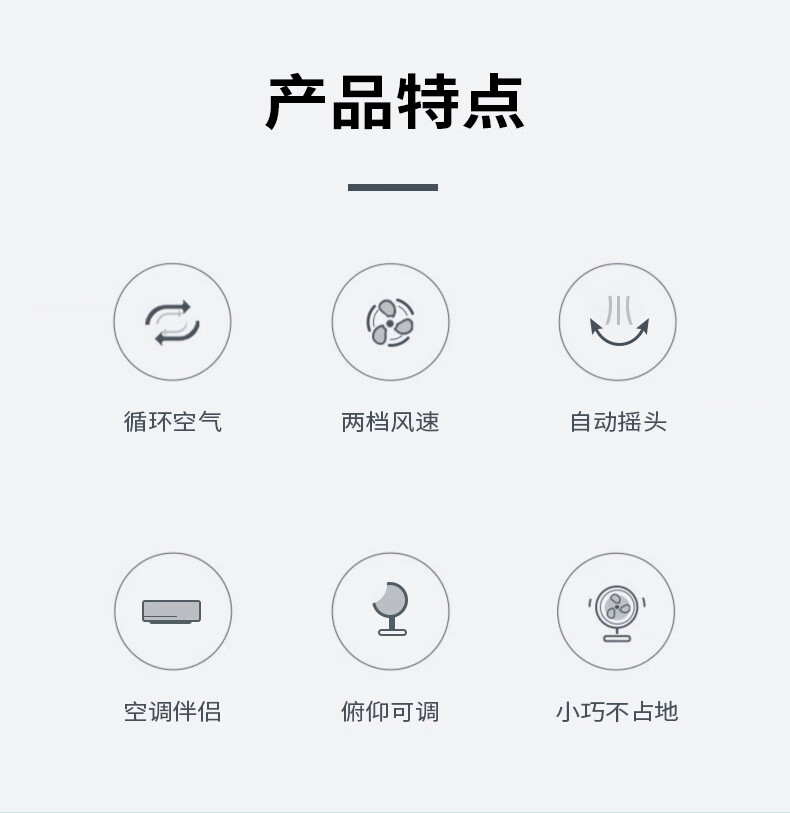 产品特点

循环空气

两档风速

自动摇头

空调伴侣

俯仰可调

小巧不占地