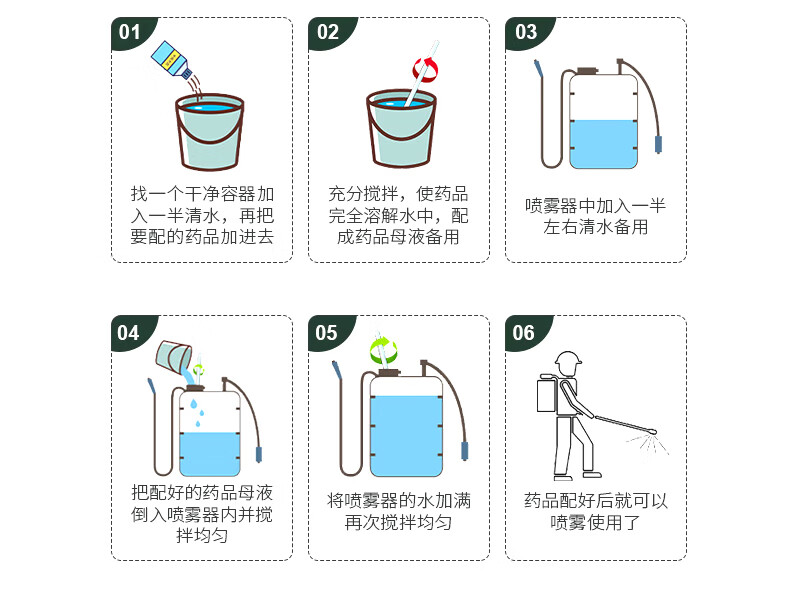 01

找一个干净容器加入一半清水，再把要配的药品加进去

02

充分搅拌，使药品完全溶解水中，配成药品母液备用

03

喷雾器中加入一半左右清水备用

04

把配好的药品母液倒入喷雾器内并搅拌均匀

05

将喷雾器的水加满再次搅拌均匀

06

药品配好后就可以喷雾使用了