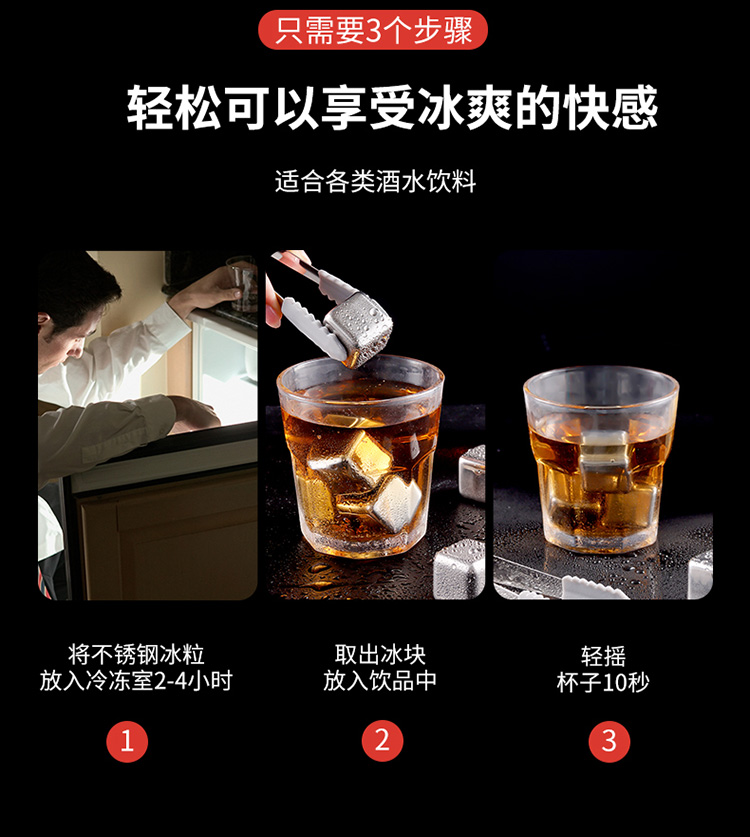 只需要3个步骤

轻松可以享受冰爽的快感

适合各类酒水饮料

将不锈钢冰粒
放入冷冻室2-4小时

1

取出冰块
放入饮品中

2

轻摇
杯子10秒

3