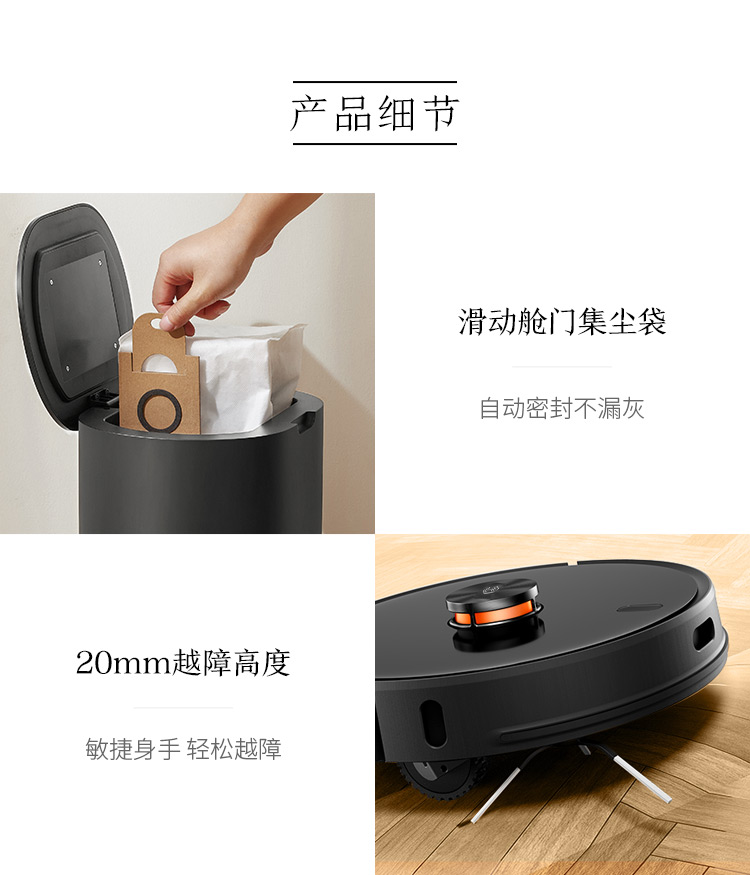 产品细节

滑动舱门集尘袋

自动密封不漏灰

20mm越障高度

敏捷身手 轻松越障