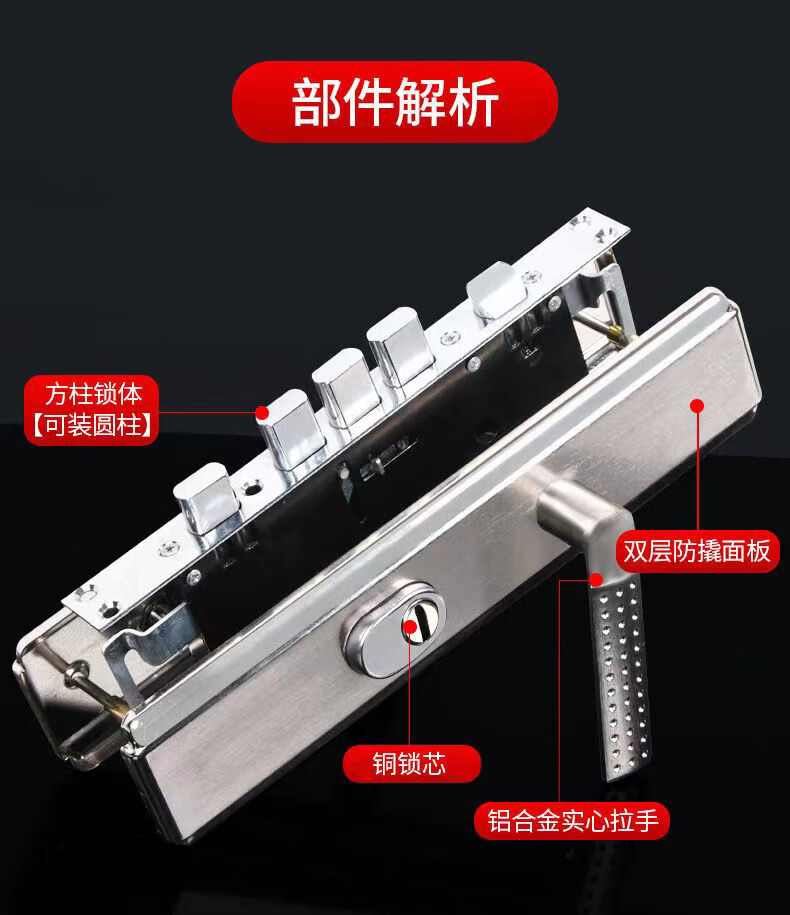 部件解析

方柱锁体
【可装圆柱】

双层防撬面板

铜锁芯

铝合金实心拉手