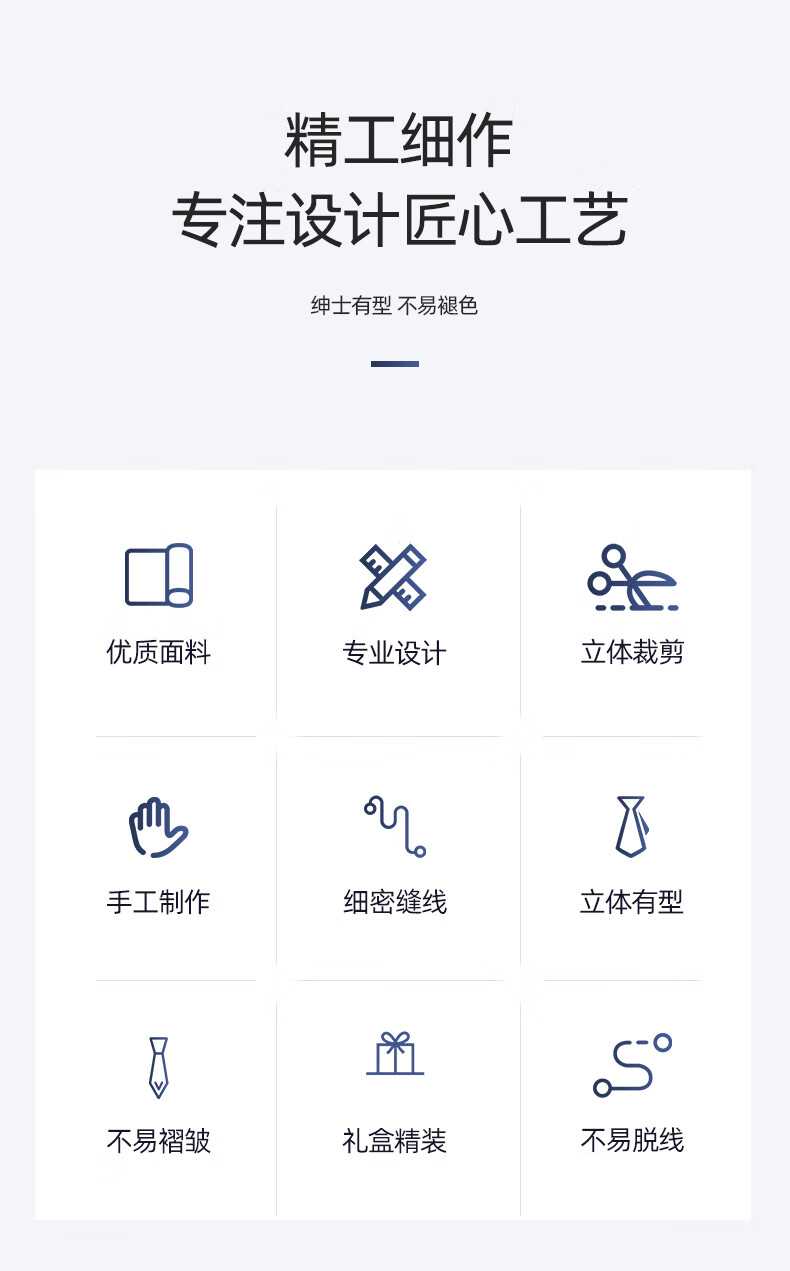 精工细作
专注设计匠心工艺

绅士有型 不易褪色

优质面料

专业设计

立体裁剪

手工制作

细密缝线

立体有型

不易褶皱

礼盒精装

不易脱线