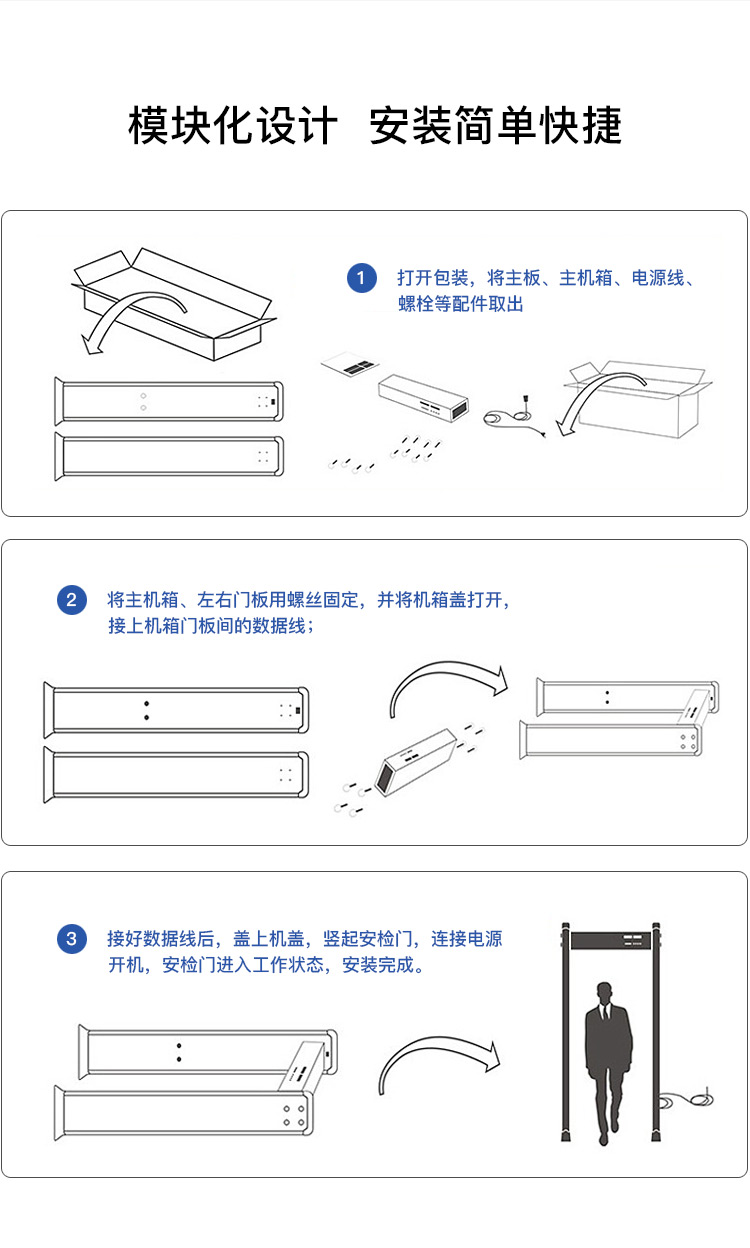 模块化设计 安装简单快捷

1 打开包装，将主板、主机箱、电源线、螺栓等配件取出

2 将主机箱、左右门板用螺丝固定，并将机箱盖打开，接上机箱门板间的数据线；

3 接好数据线后，盖上机盖，竖起安检门，连接电源开机，安检门进入工作状态，安装完成。