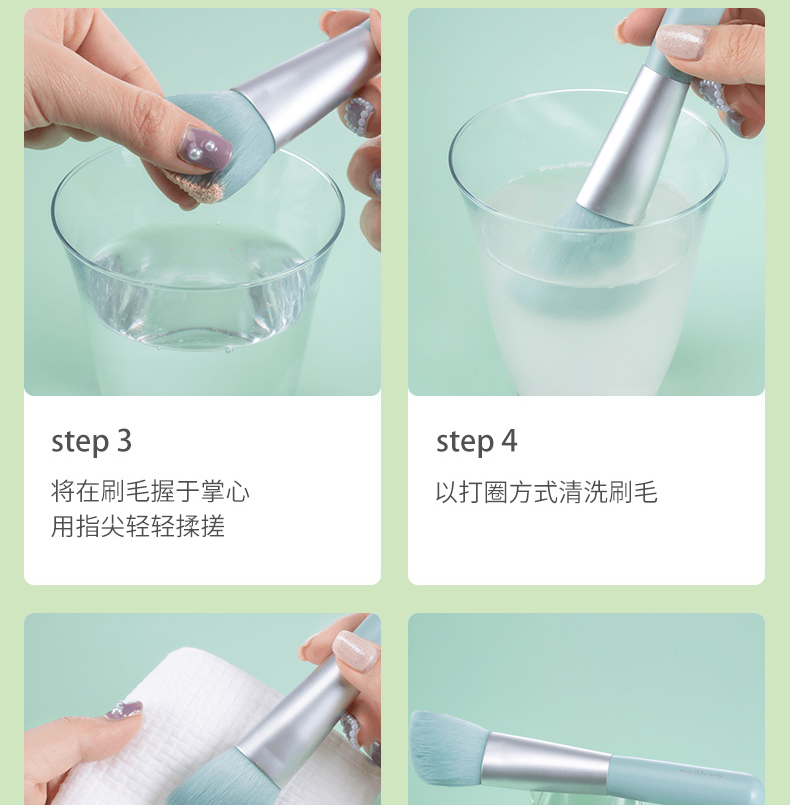 step 3

将在刷毛握于掌心
用指尖轻轻揉搓

step 4

以打圈方式清洗刷毛