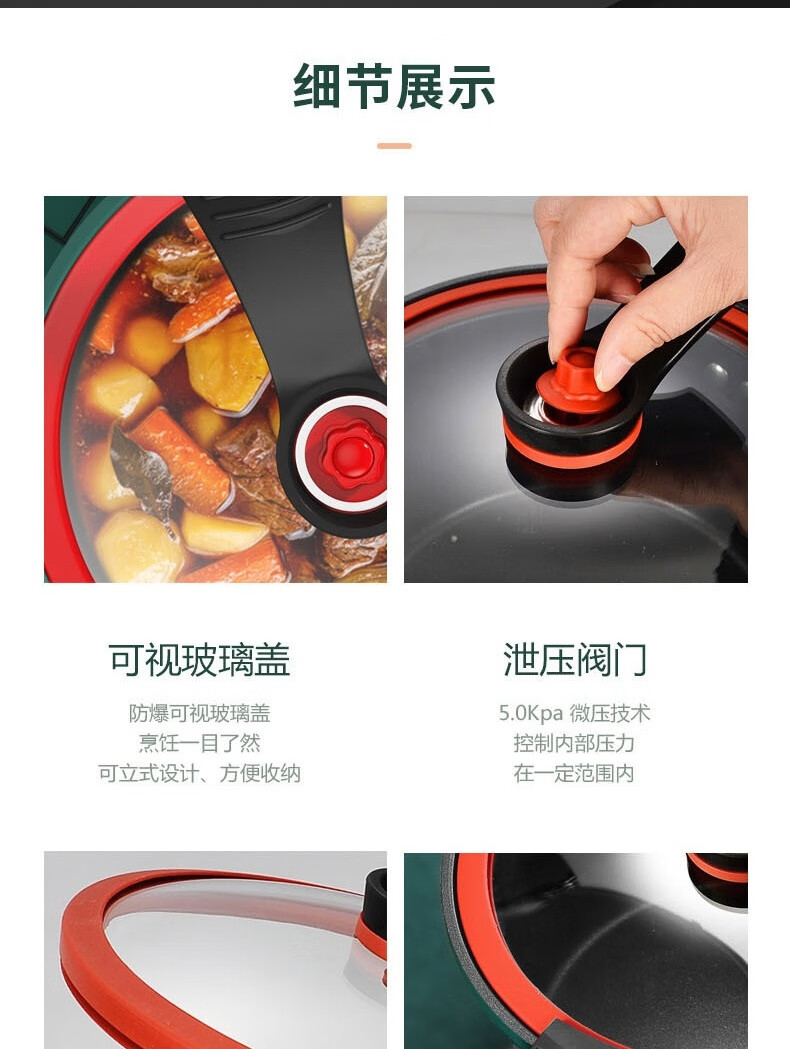 细节展示

可视玻璃盖

防爆可视玻璃盖
烹饪一目了然
可立式设计、方便收纳

泄压阀门

5.0Kpa 微压技术
控制内部压力
在一定范围内