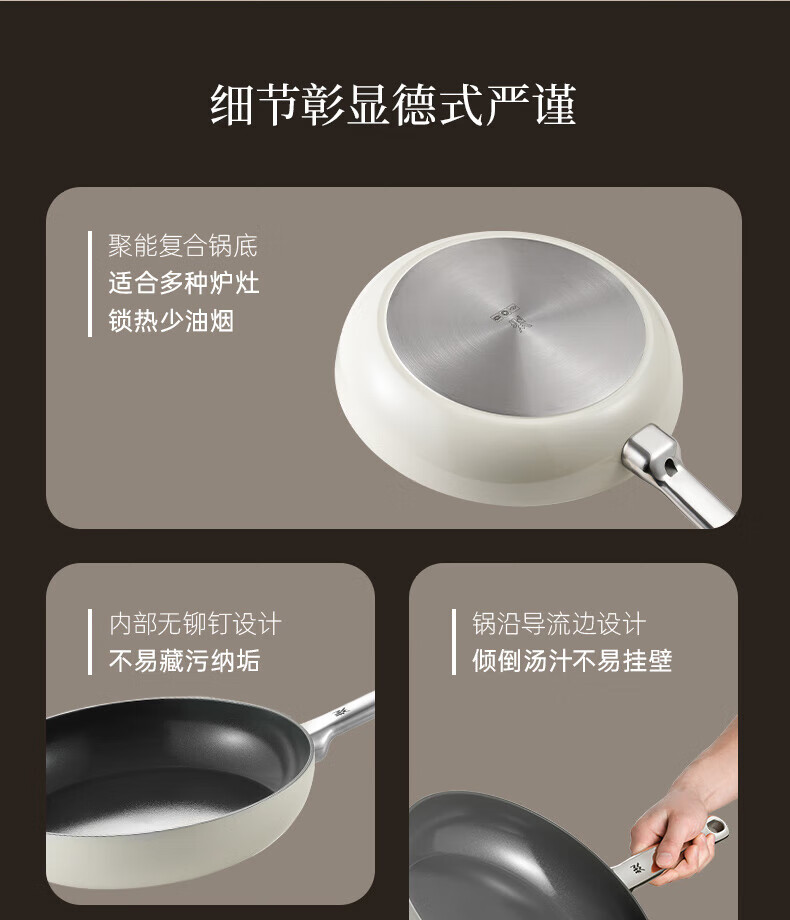 细节彰显德式严谨

聚能复合锅底
适合多种炉灶
锁热少油烟

内部无铆钉设计
不易藏污纳垢

锅沿导流边设计
倾倒汤汁不易挂壁