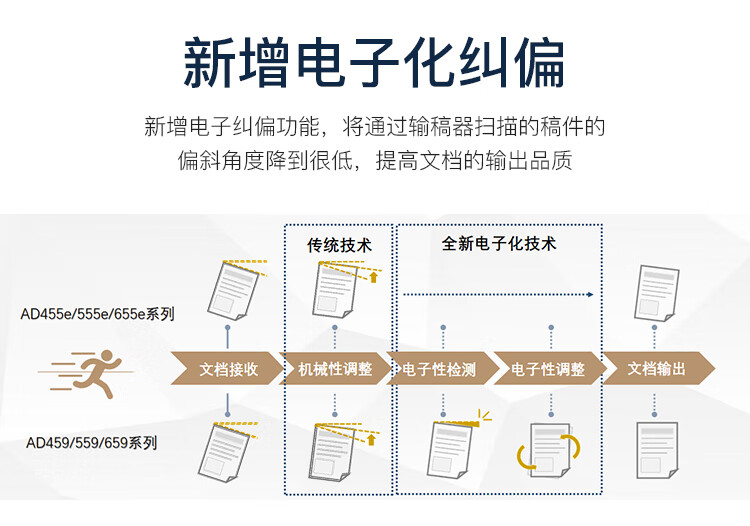 新增电子化纠偏

新增电子纠偏功能，将通过输稿器扫描的稿件的偏斜角度降到很低，提高文档的输出品质

传统技术

全新电子化技术

AD455e/555e/655e系列

文档接收

机械性调整

电子性检测

电子性调整

文档输出

AD459/559/659系列