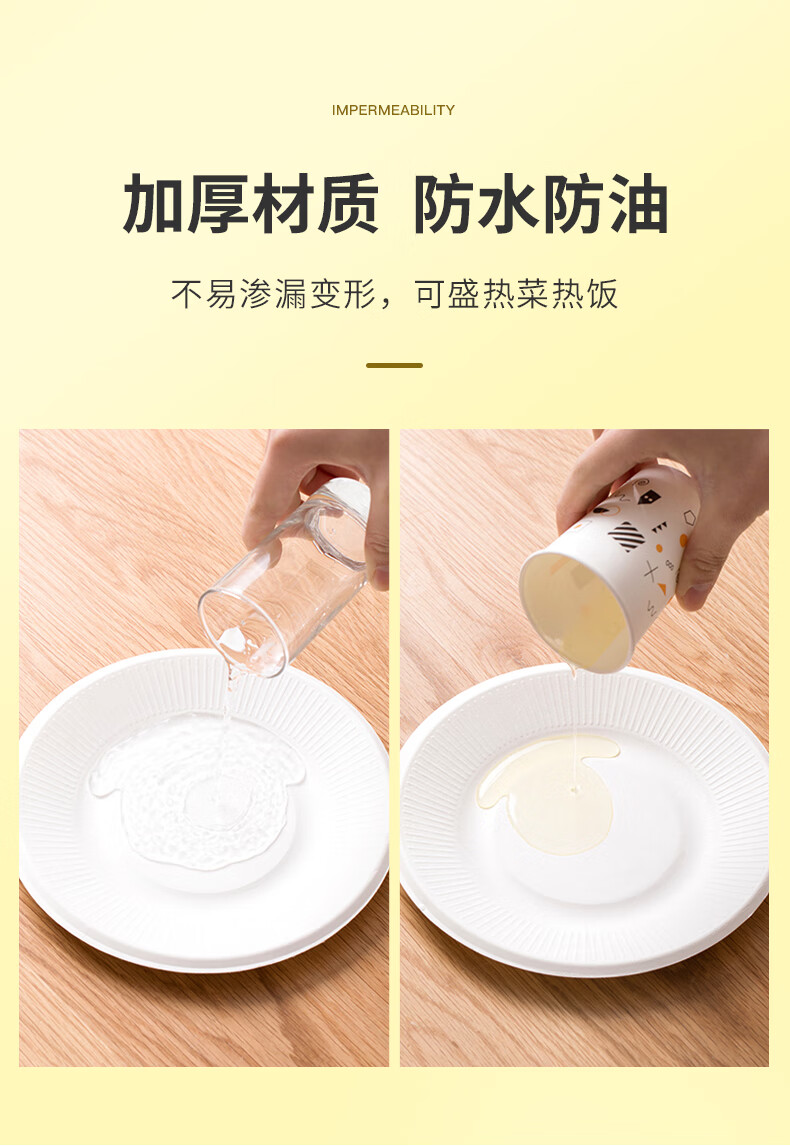 IMPERMEABILITY

加厚材质 防水防油

不易渗漏变形，可盛热菜热饭