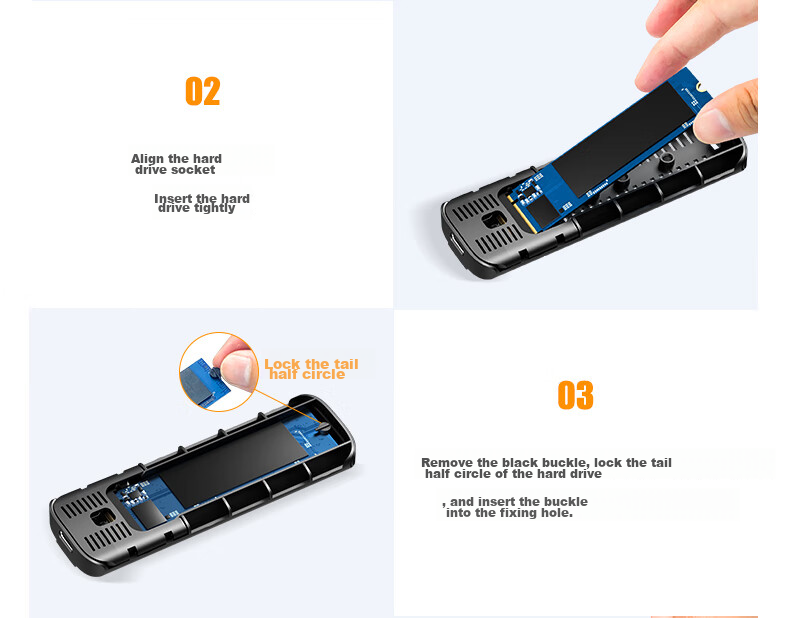 02

Align the hard drive socket

Insert the hard drive tightly

Lock the tail half circle

03

Remove the black buckle, lock the tail half circle of the hard drive

, and insert the buckle into the fixing hole.