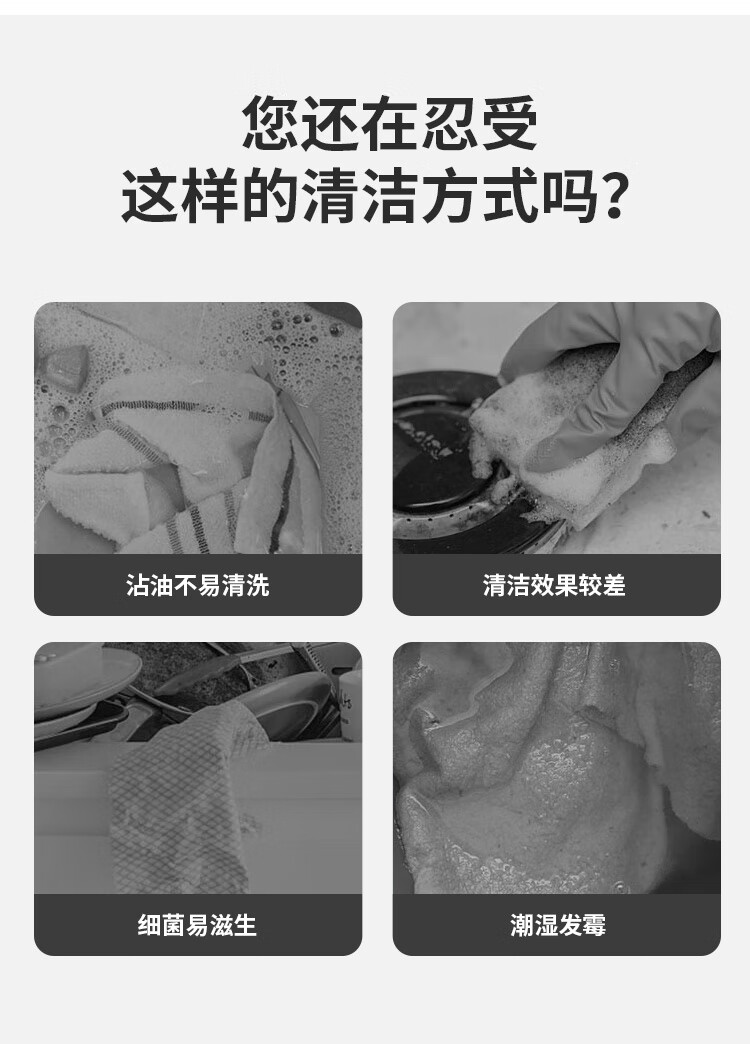 您还在忍受
这样的清洁方式吗？

沾油不易清洗

清洁效果较差

细菌易滋生

潮湿发霉