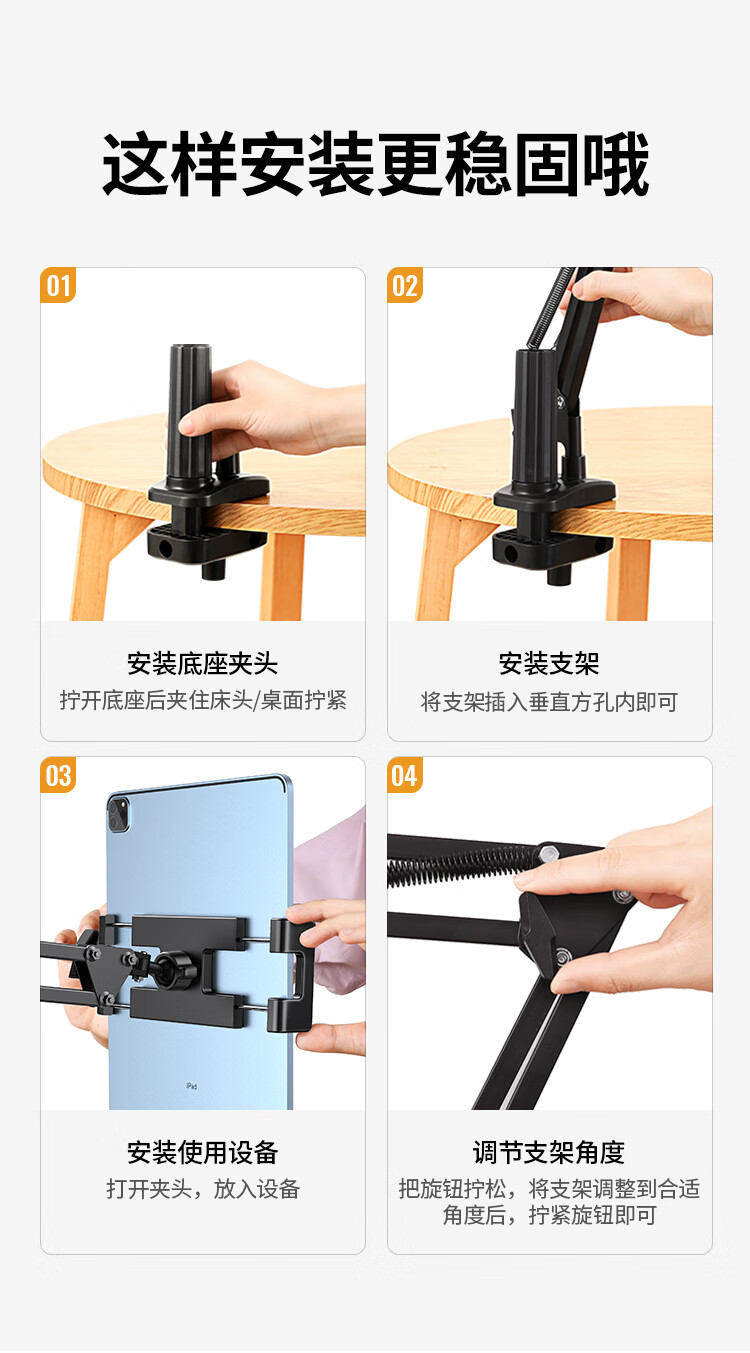 这样安装更稳固哦

01

安装底座夹头

拧开底座后夹住床头/桌面拧紧

02

安装支架

将支架插入垂直方孔内即可

03

iPad

安装使用设备

打开夹头，放入设备

04

调节支架角度

把旋钮拧松，将支架调整到合适角度后，拧紧旋钮即可