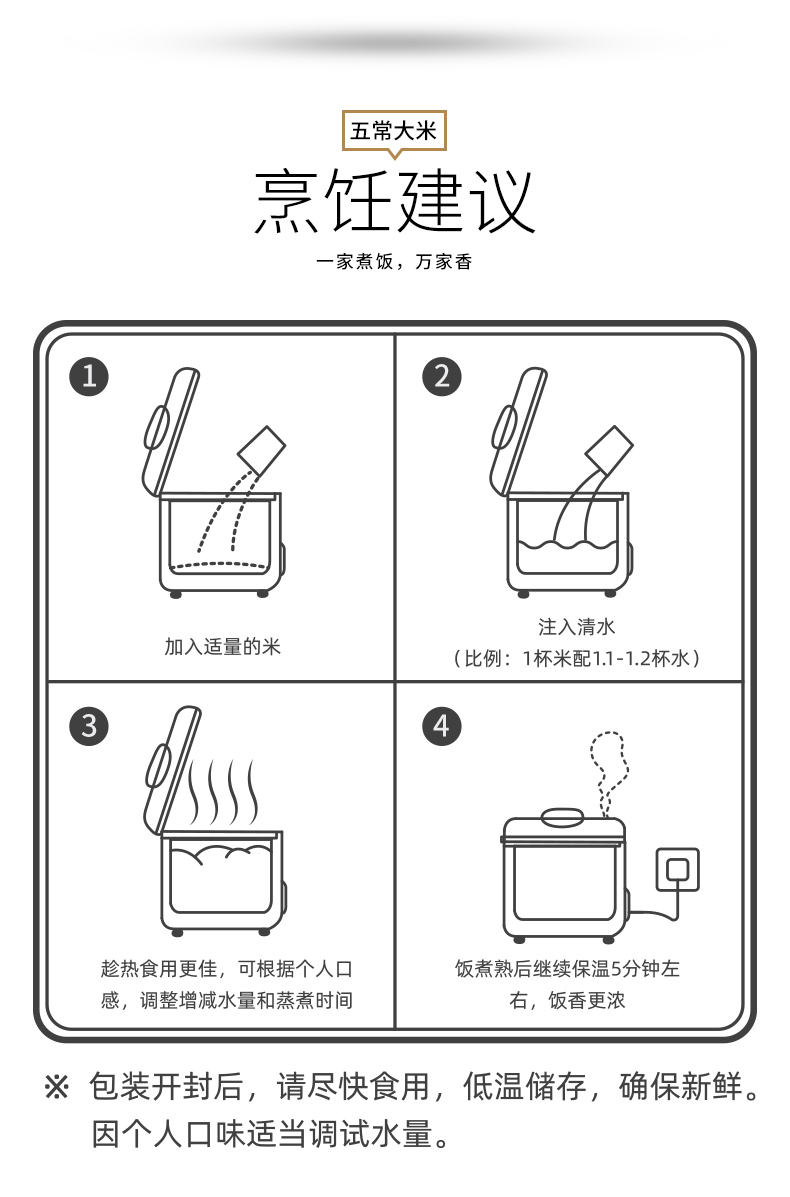 五常大米

烹饪建议

一家煮饭，万家香

1

加入适量的米

2

注入清水
（比例：1杯米配1.1-1.2杯水）

3

趁热食用更佳，可根据个人口感，调整增减水量和蒸煮时间

4

饭煮熟后继续保温5分钟左右，饭香更浓

※ 包装开封后，请尽快食用，低温储存，确保新鲜。因个人口味适当调试水量。