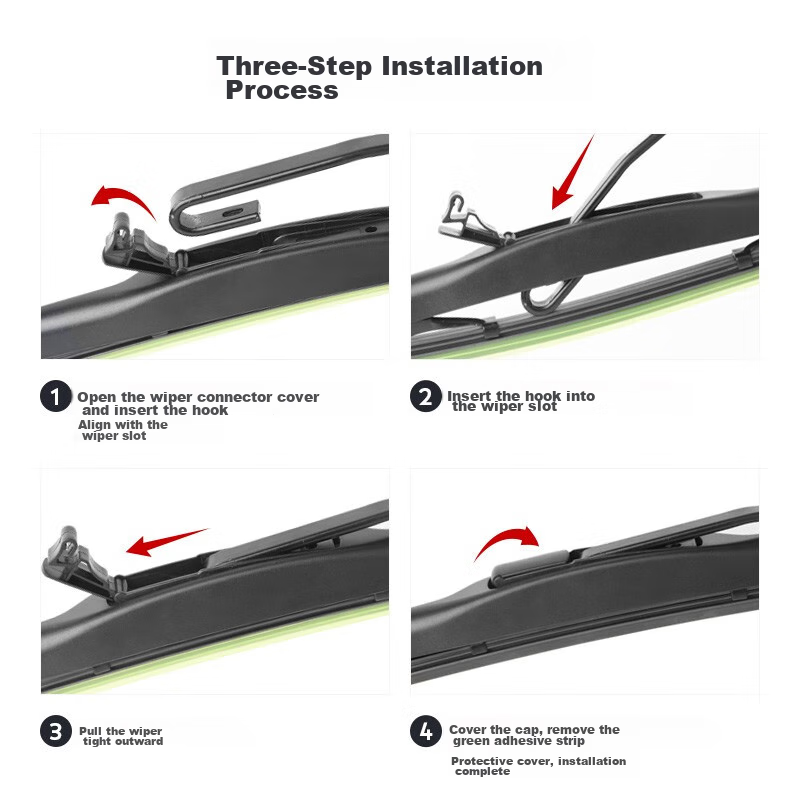 Three-Step Installation Process

1 Open the wiper connector cover and insert the hook
Align with the wiper slot

2 Insert the hook into the wiper slot

3 Pull the wiper tight outward

4 Cover the cap, remove the green adhesive strip
Protective cover, installation complete