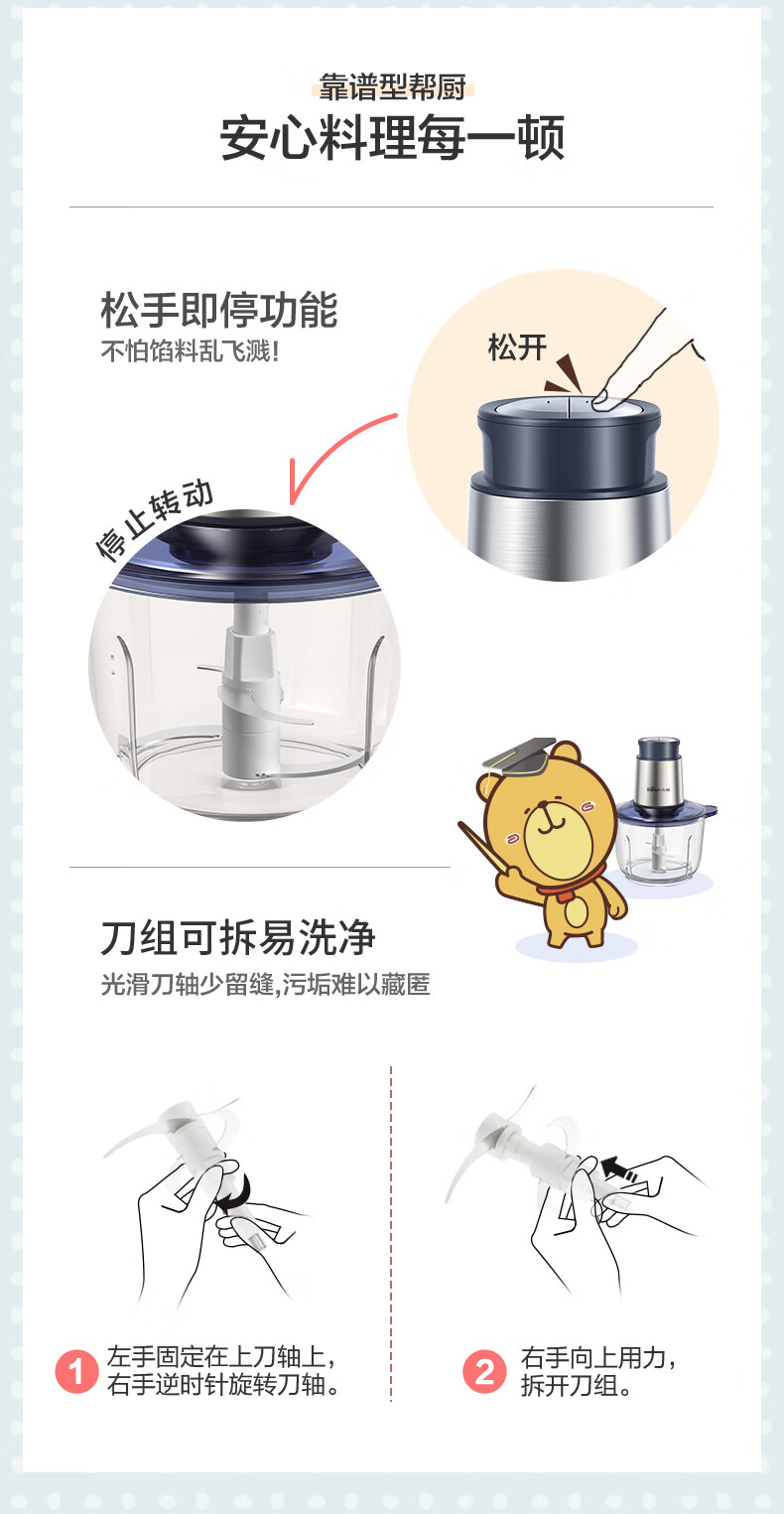 靠谱型帮厨

安心料理每一顿

松手即停功能

不怕馅料乱飞溅！

松开

停止转动

刀组可拆易洗净

光滑刀轴少留缝,污垢难以藏匿

1 左手固定在上刀轴上，右手逆时针旋转刀轴。

2 右手向上用力，拆开刀组。