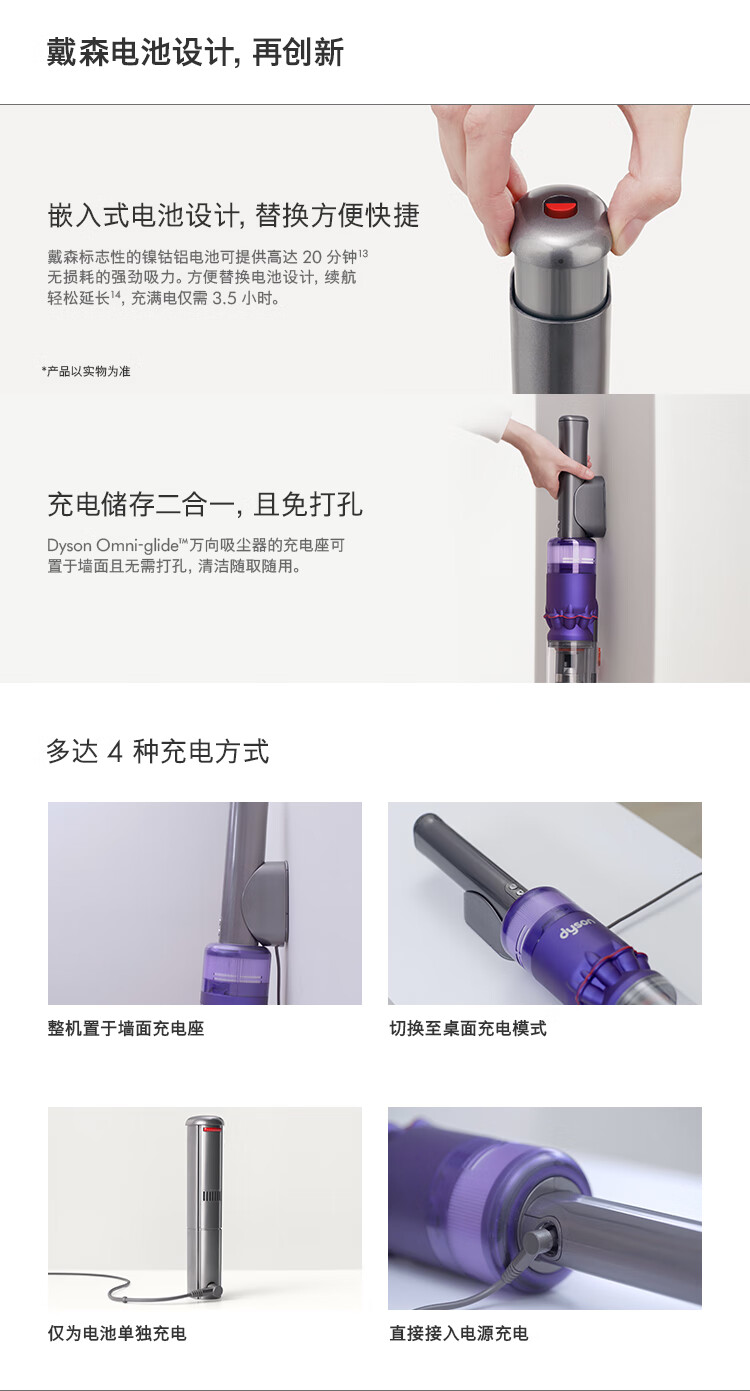 戴森电池设计, 再创新

嵌入式电池设计, 替换方便快捷

戴森标志性的镍钴铝电池可提供高达 20 分钟$^{13}$ 无损耗的强劲吸力。方便替换电池设计, 续航轻松延长$^{14}$, 充满电仅需 3.5 小时。

*产品以实物为准

充电储存二合一, 且免打孔

Dyson Omni-glide™万向吸尘器的充电座可置于墙面且无需打孔, 清洁随取随用。

多达 4 种充电方式

dyson

整机置于墙面充电座

切换至桌面充电模式

仅为电池单独充电

直接接入电源充电