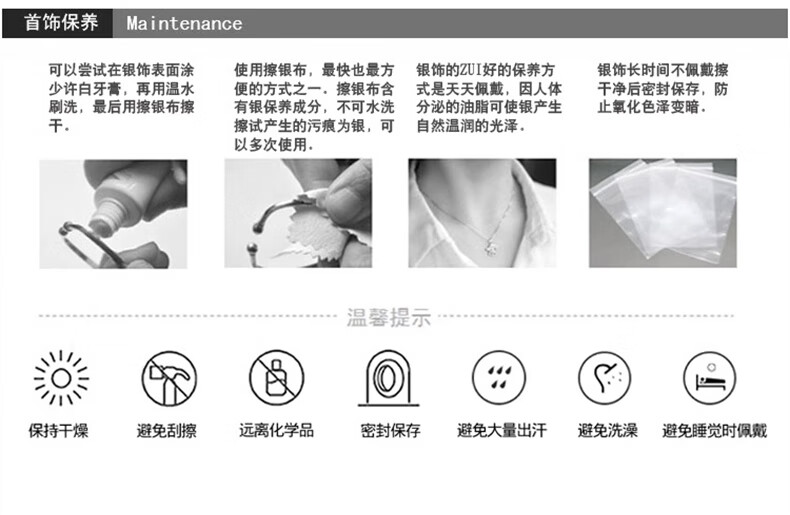 首饰保养 Maintenance

可以尝试在银饰表面涂少许白牙膏，再用温水刷洗，最后用擦银布擦干.

使用擦银布，最快也最方便的方式之一．擦银布含有银保养成分，不可水洗擦试产生的污痕为银，可以多次使用．

银饰的ZUI好的保养方式是天天佩戴，因人体分泌的油脂可使银产生自然温润的光泽．

银饰长时间不佩戴擦干净后密封保存，防止氧化色泽变暗．

温馨提示

保持干燥

避免刮擦

远离化学品

密封保存

避免大量出汗

避免洗澡

避免睡觉时佩戴