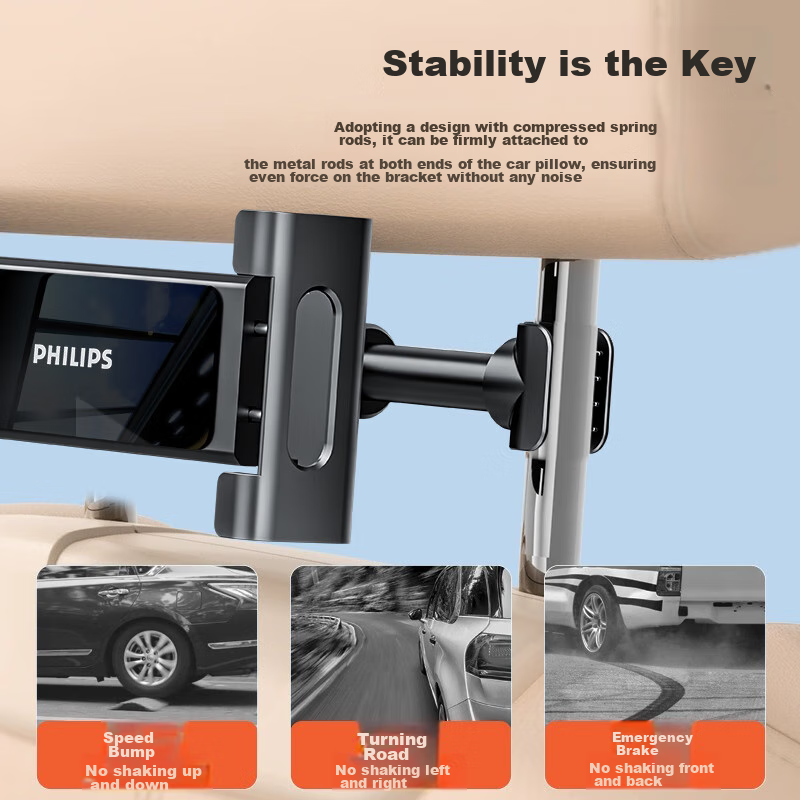 Stability is the Key

Adopting a design with compressed spring rods, it can be firmly attached to

the metal rods at both ends of the car pillow, ensuring even force on the bracket without any noise

PHILIPS

Speed Bump
No shaking up and down

Turning Road
No shaking left and right

Emergency Brake
No shaking front and back