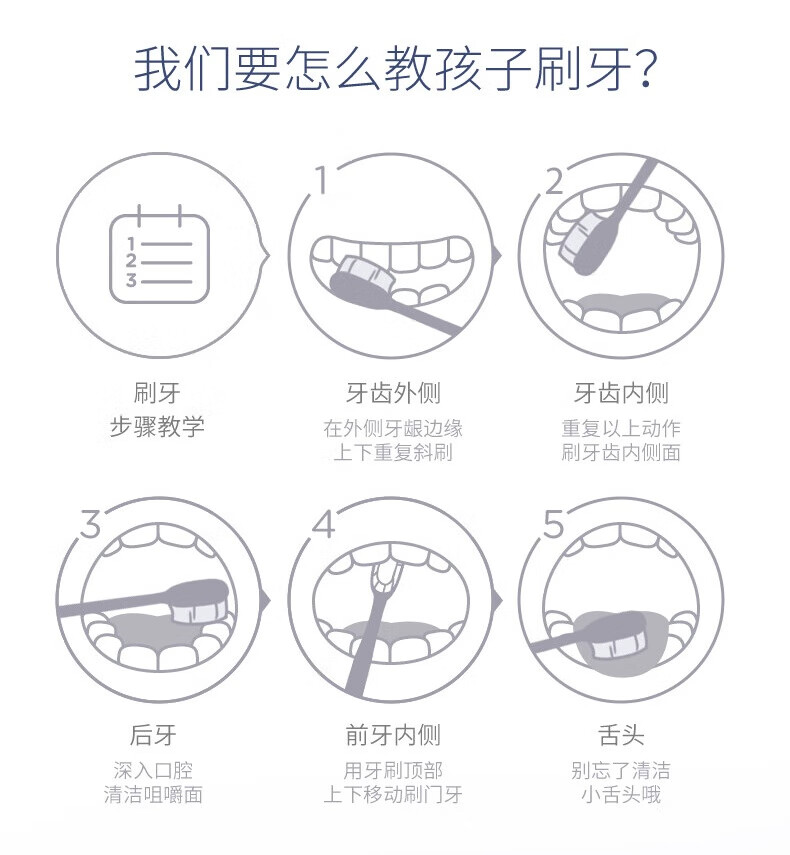 我们要怎么教孩子刷牙?

1
2
3

刷牙
步骤教学

1
牙齿外侧
在外侧牙龈边缘
上下重复斜刷

2
牙齿内侧
重复以上动作
刷牙齿内侧面

3
后牙
深入口腔
清洁咀嚼面

4
前牙内侧
用牙刷顶部
上下移动刷门牙

5
舌头
别忘了清洁
小舌头哦