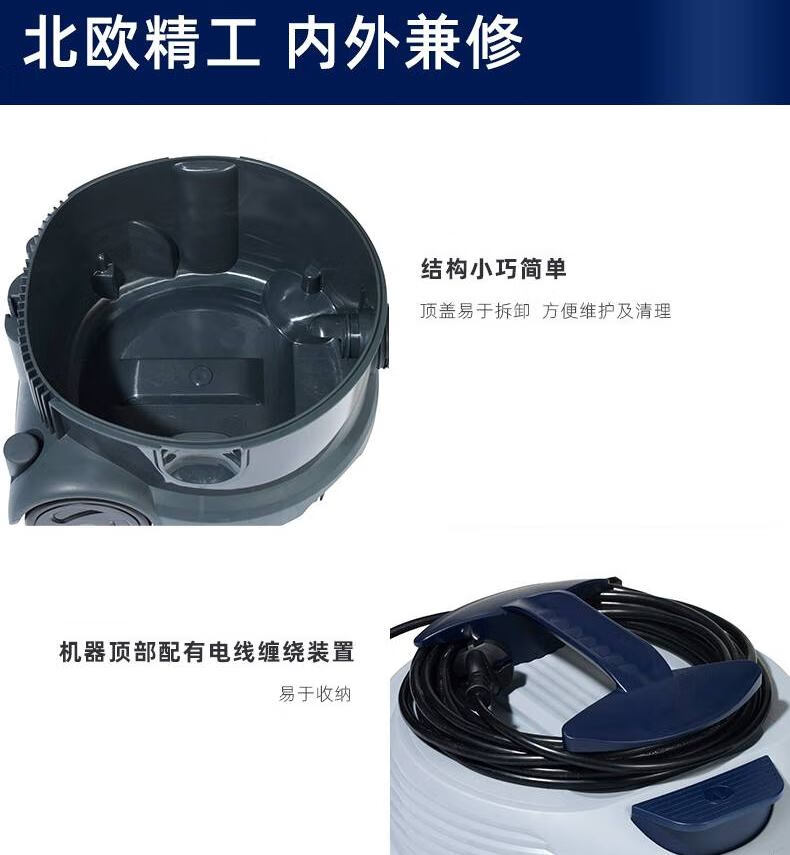 北欧精工 内外兼修

结构小巧简单

顶盖易于拆卸 方便维护及清理

机器顶部配有电线缠绕装置

易于收纳