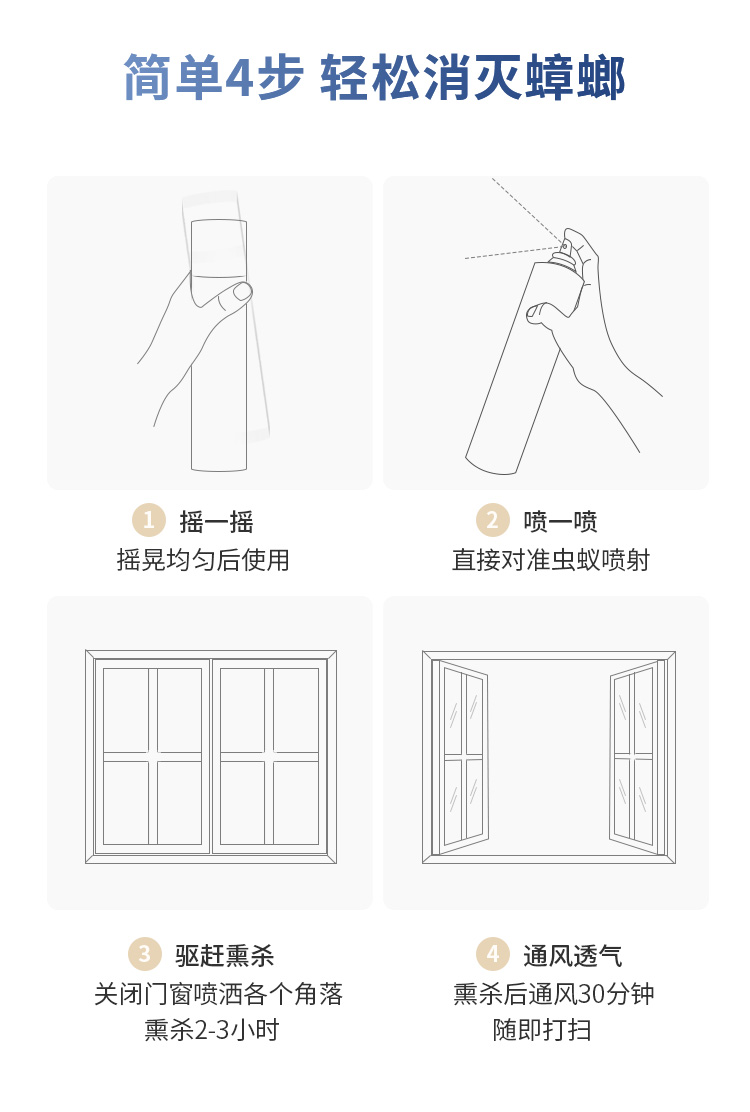 简单4步 轻松消灭蟑螂

1 摇一摇
摇晃均匀后使用

2 喷一喷
直接对准虫蚁喷射

3 驱赶熏杀
关闭门窗喷洒各个角落
熏杀2-3小时

4 通风透气
熏杀后通风30分钟
随即打扫