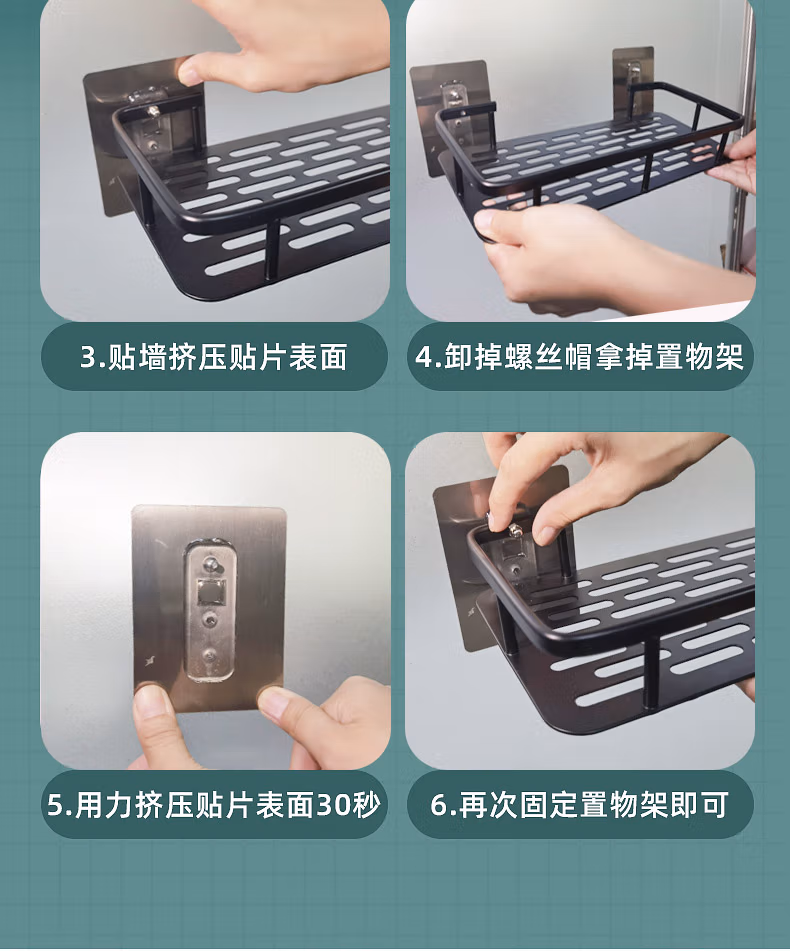 3.贴墙挤压贴片表面

4.卸掉螺丝帽拿掉置物架

5.用力挤压贴片表面30秒

6.再次固定置物架即可